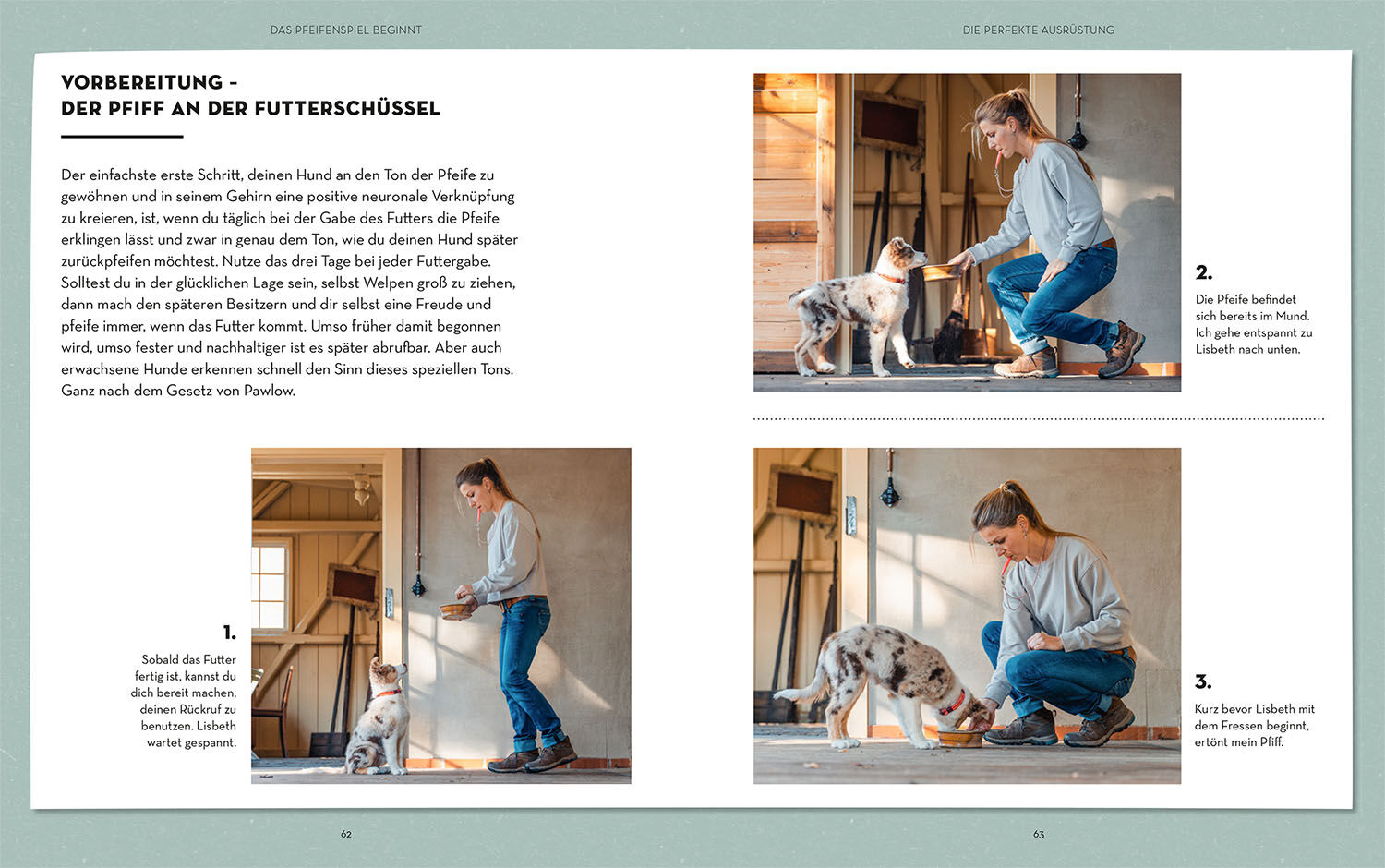 DAS PFEIFENSPIEL BEGINNT

VORBEREITUNG –
DER PFIFF AN DER FUTTERSCHÜSSEL

Der einfachste erste Schritt, deinen Hund an den Ton der Pfeife zu gewöhnen und in seinem Gehirn eine positive neuronale Verknüpfung zu kreieren, ist, wenn du täglich bei der Gabe des Futters die Pfeife erklingen lässt und zwar in genau dem Ton, wie du deinen Hund später zurückpfeifen möchtest. Nutze das drei Tage bei jeder Futtergabe. Solltest du in der glücklichen Lage sein, selbst Welpen groß zu ziehen, dann mach den späteren Besitzern und dir selbst eine Freude und pfeife immer, wenn das Futter kommt. Umso früher damit begonnen wird, umso fester und nachhaltiger ist es später abrufbar. Aber auch erwachsene Hunde erkennen schnell den Sinn dieses speziellen Tons. Ganz nach dem Gesetz von Pawlow.

1.
Sobald das Futter fertig ist, kannst du dich bereit machen, deinen Rückruf zu benutzen. Lisbeth wartet gespannt.

62

DIE PERFEKTE AUSRÜSTUNG

2.
Die Pfeife befindet sich bereits im Mund. Ich gehe entspannt zu Lisbeth nach unten.

3.
Kurz bevor Lisbeth mit dem Fressen beginnt, ertönt mein Pfiff.

63