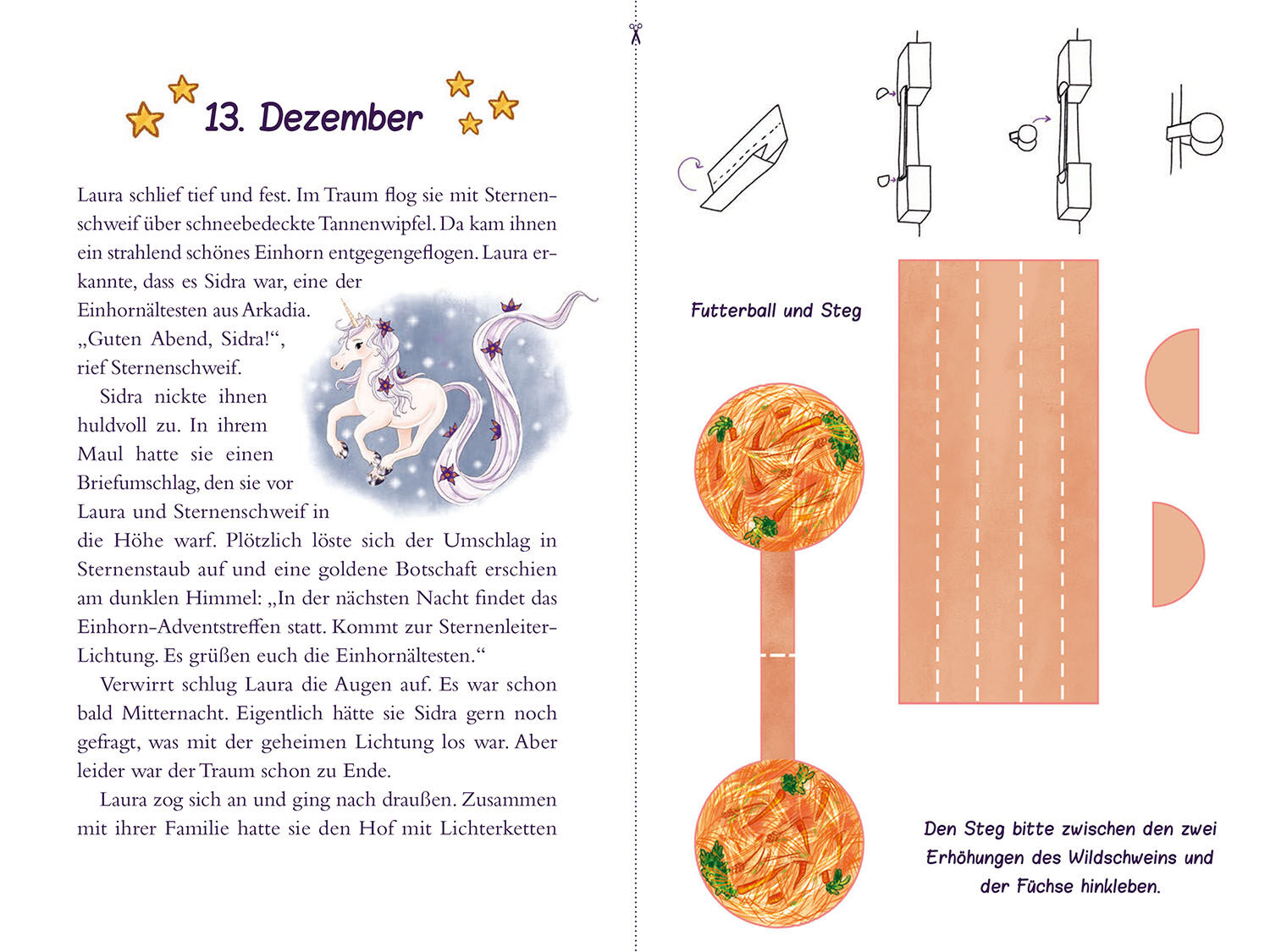 13. Dezember

Laura schlief tief und fest. Im Traum flog sie mit Sternenschweif über schneebedeckte Tannenwipfel. Da kam ihnen ein strahlend schönes Einhorn entgegengeflogen. Laura erkannte, dass es Sidra war, eine der Einhornältesten aus Arkadia. „Guten Abend, Sidra!“, rief Sternenschweif.

Sidra nickte ihnen huldvoll zu. In ihrem Maul hatte sie einen Briefumschlag, den sie vor Laura und Sternenschweif in die Höhe warf. Plötzlich löste sich der Umschlag in Sternenstaub auf und eine goldene Botschaft erschien am dunklen Himmel: „In der nächsten Nacht findet das Einhorn-Adventstreffen statt. Kommt zur Sternenleiter-Lichtung. Es grüßen euch die Einhornältesten.“

Verwirrt schlug Laura die Augen auf. Es war schon bald Mitternacht. Eigentlich hätte sie Sidra gern noch gefragt, was mit der geheimen Lichtung los war. Aber leider war der Traum schon zu Ende.

Laura zog sich an und ging nach draußen. Zusammen mit ihrer Familie hatte sie den Hof mit Lichterketten

Futterball und Steg

Den Steg bitte zwischen den zwei Erhöhungen des Wildschweins und der Füchse hinkleben.