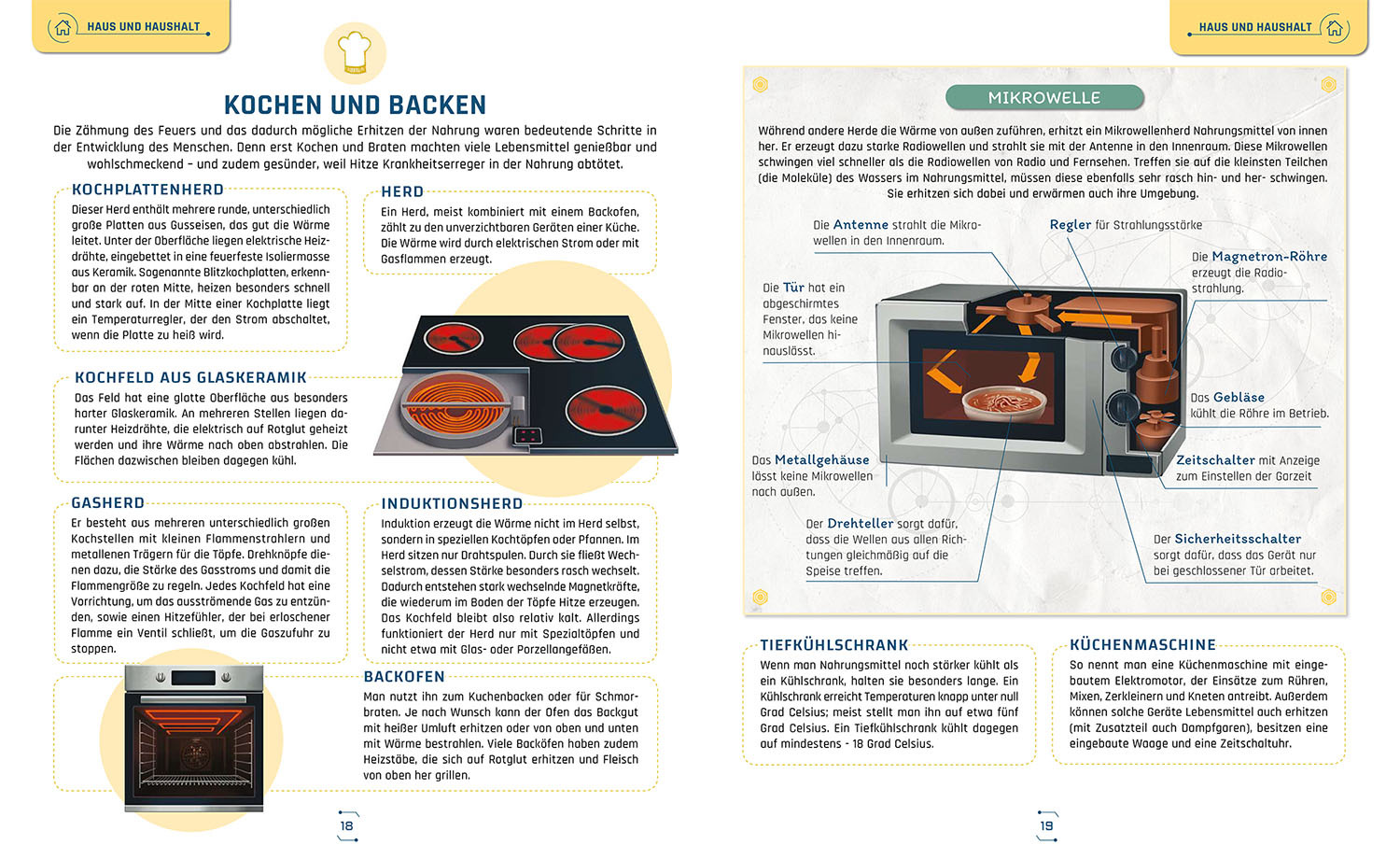 HAUS UND HAUSHALT

KOCHEN UND BACKEN

Die Zähmung des Feuers und das dadurch mögliche Erhitzen der Nahrung waren bedeutende Schritte in der Entwicklung des Menschen. Denn erst Kochen und Braten machten viele Lebensmittel genießbar und wohlschmeckend – und zudem gesünder, weil Hitze Krankheitserreger in der Nahrung abtötet.

KOCHPLATTENHERD

Dieser Herd enthält mehrere runde, unterschiedlich große Platten aus Gusseisen, das gut die Wärme leitet. Unter der Oberfläche liegen elektrische Heizdrähte, eingebettet in eine feuerfeste Isoliermasse aus Keramik. Sogenannte Blitzkochplatten, erkennbar an der roten Mitte, heizen besonders schnell und stark auf. In der Mitte einer Kochplatte liegt ein Temperaturregler, der den Strom abschaltet, wenn die Platte zu heiß wird.

HERD

Ein Herd, meist kombiniert mit einem Backofen, zählt zu den unverzichtbaren Geräten einer Küche. Die Wärme wird durch elektrischen Strom oder mit Gasflammen erzeugt.

KOCHFELD AUS GLASKERAMIK

Das Feld hat eine glatte Oberfläche aus besonders harter Glaskeramik. An mehreren Stellen liegen darunter Heizdrähte, die elektrisch auf Rotglut geheizt werden und ihre Wärme nach oben abstrahlen. Die Flächen dazwischen bleiben dagegen kühl.

GASHERD

Er besteht aus mehreren unterschiedlich großen Kochstellen mit kleinen Flammenstrahlern und metallenen Trägern für die Töpfe. Drehknöpfe dienen dazu, die Stärke des Gasstroms und damit die Flammengröße zu regeln. Jedes Kochfeld hat eine Vorrichtung, um das ausströmende Gas zu entzünden, sowie einen Hitzefühler, der bei erloschener Flamme ein Ventil schließt, um die Gaszufuhr zu stoppen.

INDUKTIONSHERD

Induktion erzeugt die Wärme nicht im Herd selbst, sondern in speziellen Kochtöpfen oder Pfannen. Im Herd sitzen nur Drahtspulen. Durch sie fließt Wechselstrom, dessen Stärke besonders rasch wechselt. Dadurch entstehen stark wechselnde Magnetkräfte, die wiederum im Boden der Töpfe Hitze erzeugen. Das Kochfeld bleibt also relativ kalt. Allerdings funktioniert der Herd nur mit Spezialtöpfen und nicht etwa mit Glas- oder Porzellangefäßen.

BACKOFEN

Man nutzt ihn zum Kuchenbacken oder für Schmorbraten. Je nach Wunsch kann der Ofen das Backgut mit heißer Umluft erhitzen oder von oben und unten mit Wärme bestrahlen. Viele Backöfen haben zudem Heizstäbe, die sich auf Rotglut erhitzen und Fleisch von oben her grillen.

18

HAUS UND HAUSHALT

MIKROWELLE

Während andere Herde die Wärme von außen zuführen, erhitzt ein Mikrowellenherd Nahrungsmittel von innen her. Er erzeugt dazu starke Radiowellen und strahlt sie mit der Antenne in den Innenraum. Diese Mikrowellen schwingen viel schneller als die Radiowellen von Radio und Fernsehen. Treffen sie auf die kleinsten Teilchen (die Moleküle) des Wassers im Nahrungsmittel, müssen diese ebenfalls sehr rasch hin- und her- schwingen. Sie erhitzen sich dabei und erwärmen auch ihre Umgebung.

Die Antenne strahlt die Mikrowellen in den Innenraum.

Regler für Strahlungsstärke

Die Magnetron-Röhre erzeugt die Radiostrahlung.

Die Tür hat ein abgeschirmtes Fenster, das keine Mikrowellen hinauslässt.

Das Gebläse kühlt die Röhre im Betrieb.

Das Metallgehäuse lässt keine Mikrowellen nach außen.

Zeitschalter mit Anzeige zum Einstellen der Garzeit

Der Drehteller sorgt dafür, dass die Wellen aus allen Richtungen gleichmäßig auf die Speise treffen.

Der Sicherheitsschalter sorgt dafür, dass das Gerät nur bei geschlossener Tür arbeitet.

TIEFKÜHLSCHRANK

Wenn man Nahrungsmittel noch stärker kühlt als ein Kühlschrank, halten sie besonders lange. Ein Kühlschrank erreicht Temperaturen knapp unter null Grad Celsius; meist stellt man ihn auf etwa fünf Grad Celsius. Ein Tiefkühlschrank kühlt dagegen auf mindestens - 18 Grad Celsius.

KÜCHENMASCHINE

So nennt man eine Küchenmaschine mit eingebautem Elektromotor, der Einsätze zum Rühren, Mixen, Zerkleinern und Kneten antreibt. Außerdem können solche Geräte Lebensmittel auch erhitzen (mit Zusatzteil auch Dampfgaren), besitzen eine eingebaute Waage und eine Zeitschaltuhr.

19