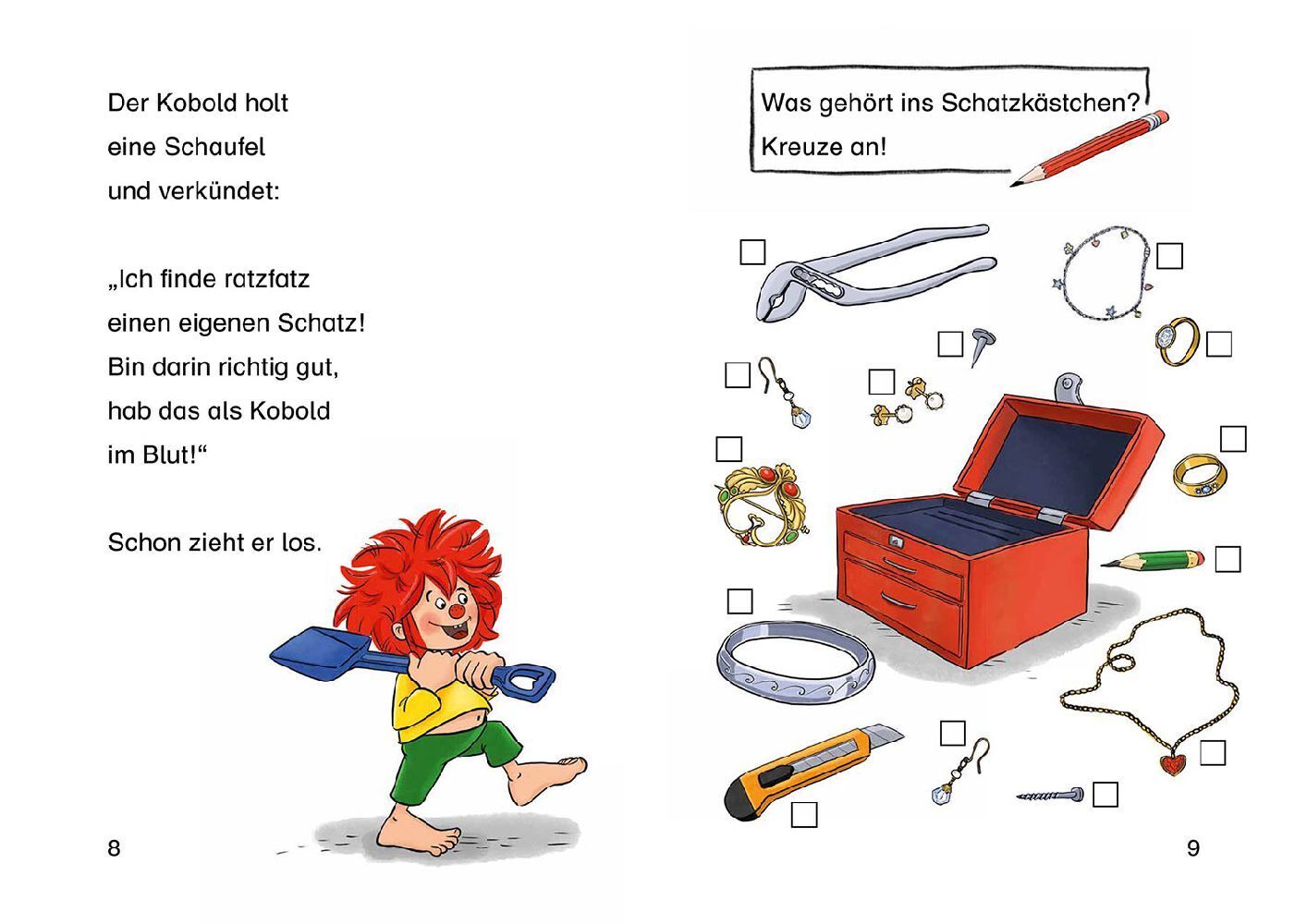 Der Kobold holt eine Schaufel und verkündet:

„Ich finde ratzfatz einen eigenen Schatz! Bin darin richtig gut, hab das als Kobold im Blut!“

Schon zieht er los.

8

Was gehört ins Schatzkästchen? Kreuze an!

9