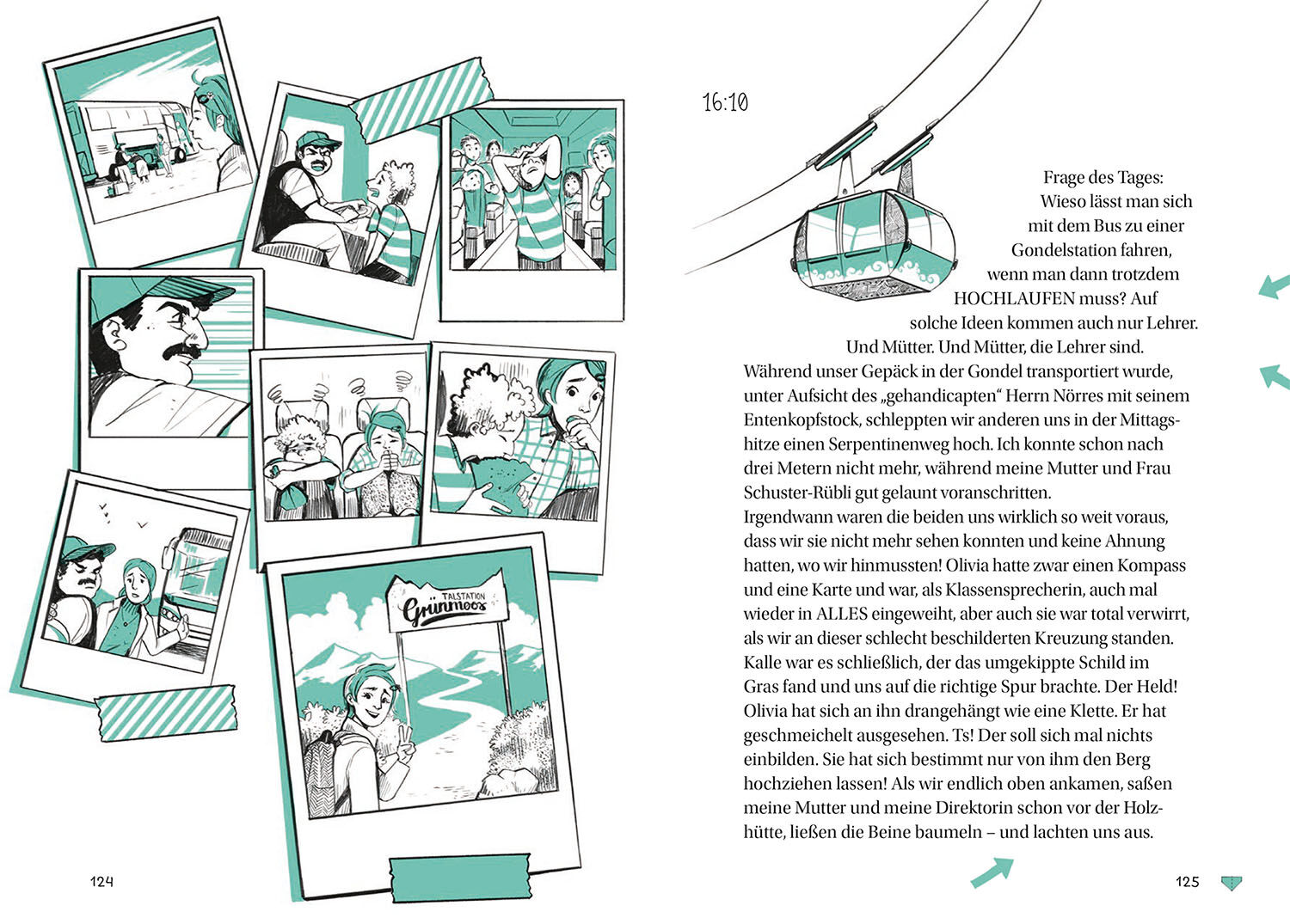 TALSTATION
Grünmoos

124

16:10

Frage des Tages:
Wieso lässt man sich mit dem Bus zu einer Gondelstation fahren, wenn man dann trotzdem HOCHLAUFEN muss? Auf solche Ideen kommen auch nur Lehrer. Und Mütter. Und Mütter, die Lehrer sind.
Während unser Gepäck in der Gondel transportiert wurde, unter Aufsicht des „gehandicapten“ Herrn Nörres mit seinem Entenkopfstock, schleppten wir anderen uns in der Mittagshitze einen Serpentinenweg hoch. Ich konnte schon nach drei Metern nicht mehr, während meine Mutter und Frau Schuster-Rübli gut gelaunt voranschritten.
Irgendwann waren die beiden uns wirklich so weit voraus, dass wir sie nicht mehr sehen konnten und keine Ahnung hatten, wo wir hinmussten! Olivia hatte zwar einen Kompass und eine Karte und war, als Klassensprecherin, auch mal wieder in ALLES eingeweiht, aber auch sie war total verwirrt, als wir an dieser schlecht beschilderten Kreuzung standen. Kalle war es schließlich, der das umgekippte Schild im Gras fand und uns auf die richtige Spur brachte. Der Held! Olivia hat sich an ihn drangehängt wie eine Klette. Er hat geschmeichelt ausgesehen. Ts! Der soll sich mal nichts einbilden. Sie hat sich bestimmt nur von ihm den Berg hochziehen lassen! Als wir endlich oben ankamen, saßen meine Mutter und meine Direktorin schon vor der Holzhütte, ließen die Beine baumeln – und lachten uns aus.

125