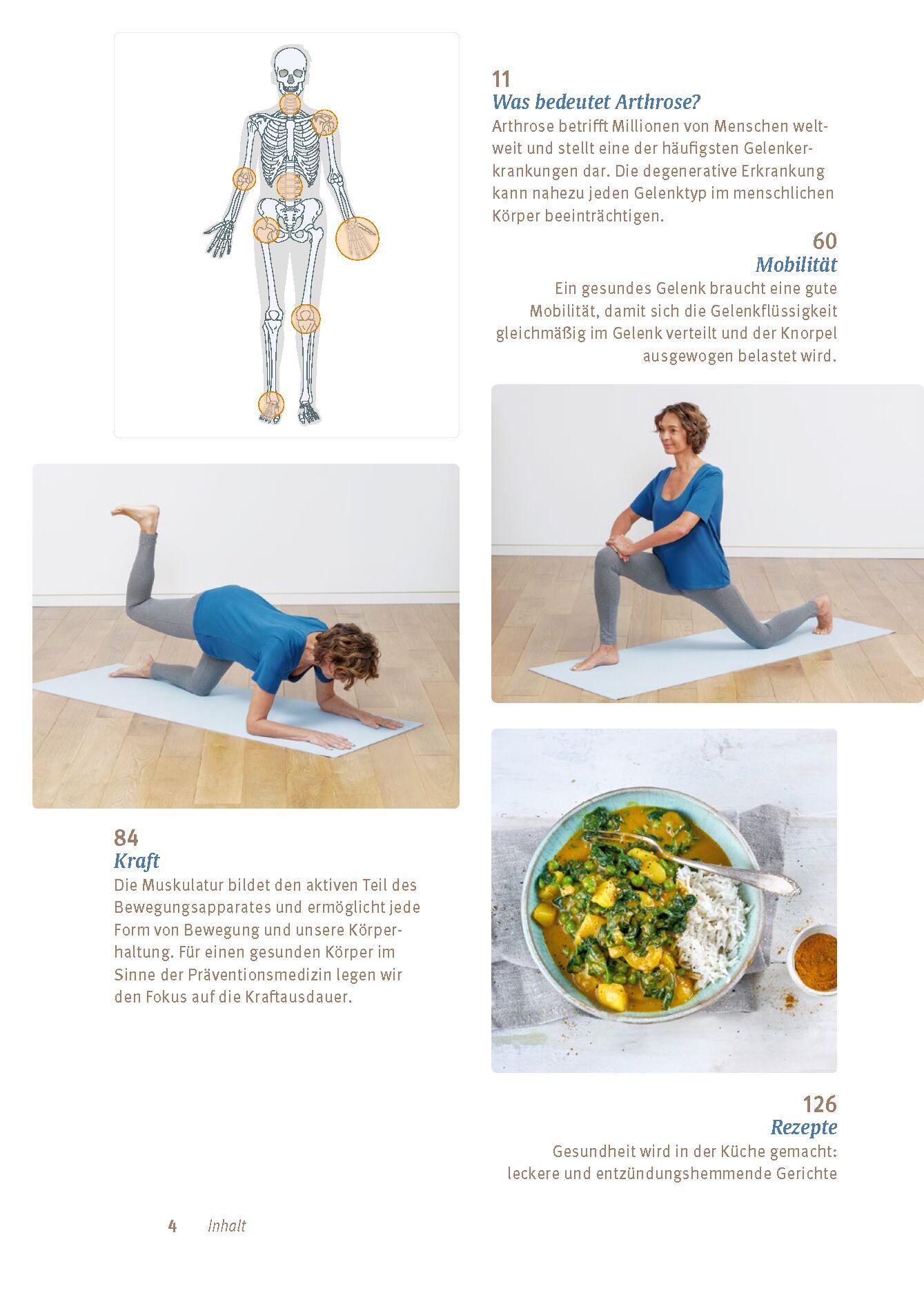 11
Was bedeutet Arthrose?
Arthrose betrifft Millionen von Menschen weltweit und stellt eine der häufigsten Gelenkerkrankungen dar. Die degenerative Erkrankung kann nahezu jeden Gelenktyp im menschlichen Körper beeinträchtigen.

60
Mobilität
Ein gesundes Gelenk braucht eine gute Mobilität, damit sich die Gelenkflüssigkeit gleichmäßig im Gelenk verteilt und der Knorpel ausgewogen belastet wird.

84
Kraft
Die Muskulatur bildet den aktiven Teil des Bewegungsapparates und ermöglicht jede Form von Bewegung und unsere Körperhaltung. Für einen gesunden Körper im Sinne der Präventionsmedizin legen wir den Fokus auf die Kraftausdauer.

126
Rezepte
Gesundheit wird in der Küche gemacht: leckere und entzündungshemmende Gerichte

4 Inhalt