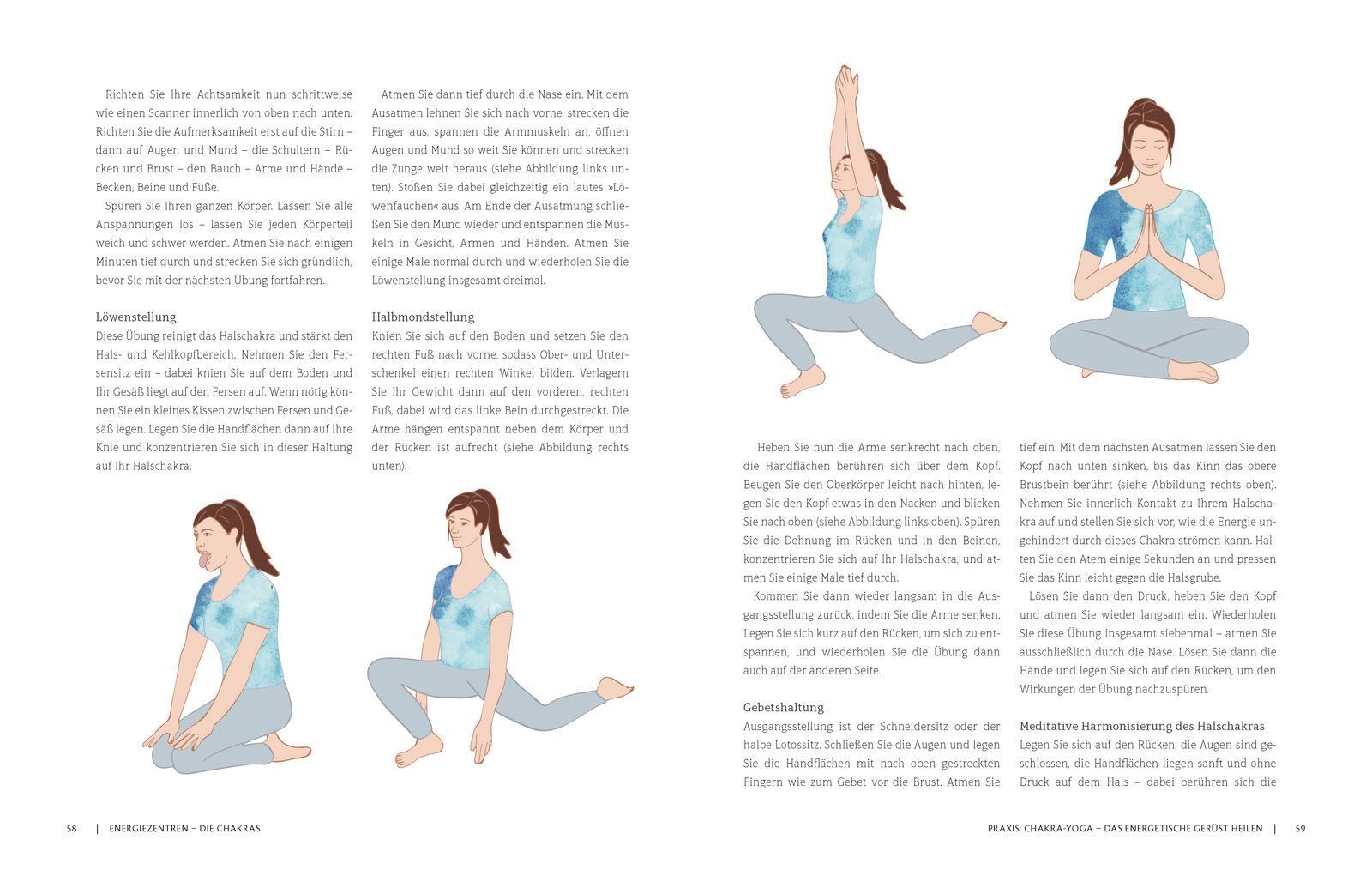 Richten Sie Ihre Achtsamkeit nun schrittweise wie einen Scanner innerlich von oben nach unten. Richten Sie die Aufmerksamkeit erst auf die Stirn – dann auf Augen und Mund – die Schultern – Rücken und Brust – den Bauch – Arme und Hände – Becken, Beine und Füße.

Spüren Sie Ihren ganzen Körper. Lassen Sie alle Anspannungen los – lassen Sie jeden Körperteil weich und schwer werden. Atmen Sie nach einigen Minuten tief durch und strecken Sie sich gründlich, bevor Sie mit der nächsten Übung fortfahren.

Löwenstellung
Diese Übung reinigt das Halschakra und stärkt den Hals- und Kehlkopfbereich. Nehmen Sie den Fersensitz ein – dabei knien Sie auf dem Boden und Ihr Gesäß liegt auf den Fersen auf. Wenn nötig können Sie ein kleines Kissen zwischen Fersen und Gesäß legen. Legen Sie die Handflächen dann auf Ihre Knie und konzentrieren Sie sich in dieser Haltung auf Ihr Halschakra.

Atmen Sie dann tief durch die Nase ein. Mit dem Ausatmen lehnen Sie sich nach vorne, strecken die Finger aus, spannen die Armmuskeln an, öffnen Augen und Mund so weit Sie können und strecken die Zunge weit heraus (siehe Abbildung links unten). Stoßen Sie dabei gleichzeitig ein lautes »Löwenfauchen« aus. Am Ende der Ausatmung schließen Sie den Mund wieder und entspannen die Muskeln in Gesicht, Armen und Händen. Atmen Sie einige Male normal durch und wiederholen Sie die Löwenstellung insgesamt dreimal.

Halbmondstellung
Knien Sie sich auf den Boden und setzen Sie den rechten Fuß nach vorne, sodass Ober- und Unterschenkel einen rechten Winkel bilden. Verlagern Sie Ihr Gewicht dann auf den vorderen, rechten Fuß, dabei wird das linke Bein durchgestreckt. Die Arme hängen entspannt neben dem Körper und der Rücken ist aufrecht (siehe Abbildung rechts unten).

58 | ENERGIEZENTREN – DIE CHAKRAS

Heben Sie nun die Arme senkrecht nach oben, die Handflächen berühren sich über dem Kopf. Beugen Sie den Oberkörper leicht nach hinten, legen Sie den Kopf etwas in den Nacken und blicken Sie nach oben (siehe Abbildung links oben). Spüren Sie die Dehnung im Rücken und in den Beinen, konzentrieren Sie sich auf Ihr Halschakra, und atmen Sie einige Male tief durch.

Kommen Sie dann wieder langsam in die Ausgangsstellung zurück, indem Sie die Arme senken. Legen Sie sich kurz auf den Rücken, um sich zu entspannen, und wiederholen Sie die Übung dann auch auf der anderen Seite.

Gebetshaltung
Ausgangsstellung ist der Schneidersitz oder der halbe Lotossitz. Schließen Sie die Augen und legen Sie die Handflächen mit nach oben gestreckten Fingern wie zum Gebet vor die Brust. Atmen Sie tief ein. Mit dem nächsten Ausatmen lassen Sie den Kopf nach unten sinken, bis das Kinn das obere Brustbein berührt (siehe Abbildung rechts oben). Nehmen Sie innerlich Kontakt zu Ihrem Halschakra auf und stellen Sie sich vor, wie die Energie ungehindert durch dieses Chakra strömen kann. Halten Sie den Atem einige Sekunden an und pressen Sie das Kinn leicht gegen die Halsgrube.

Lösen Sie dann den Druck, heben Sie den Kopf und atmen Sie wieder langsam ein. Wiederholen Sie diese Übung insgesamt siebenmal – atmen Sie ausschließlich durch die Nase. Lösen Sie dann die Hände und legen Sie sich auf den Rücken, um den Wirkungen der Übung nachzuspüren.

Meditative Harmonisierung des Halschakras
Legen Sie sich auf den Rücken, die Augen sind geschlossen, die Handflächen liegen sanft und ohne Druck auf dem Hals – dabei berühren sich die

PRAXIS: CHAKRA-YOGA – DAS ENERGETISCHE GERÜST HEILEN | 59