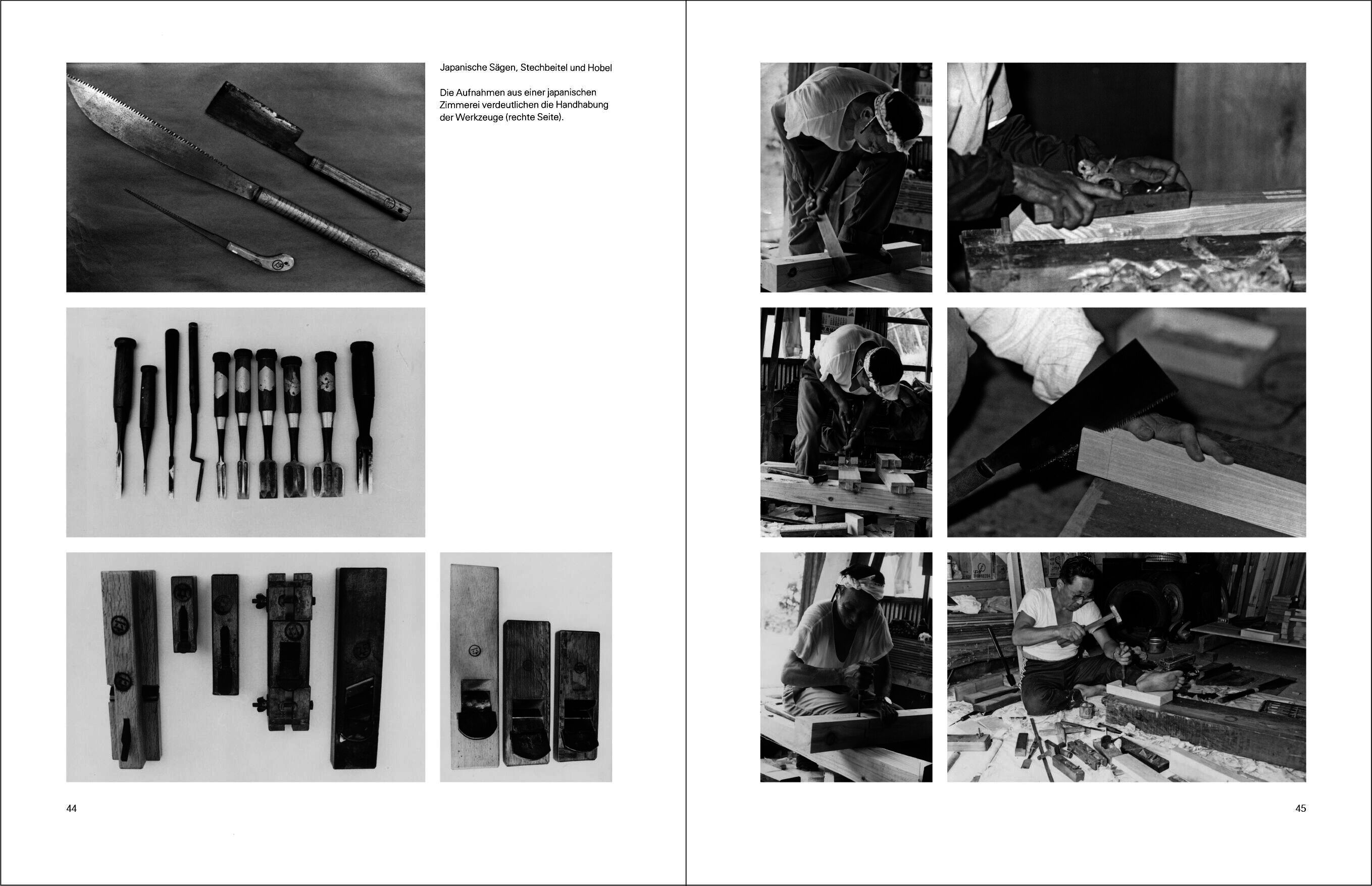 Japanische Sägen, Stechbeitel und Hobel

Die Aufnahmen aus einer japanischen Zimmerei verdeutlichen die Handhabung der Werkzeuge (rechte Seite).

44

45