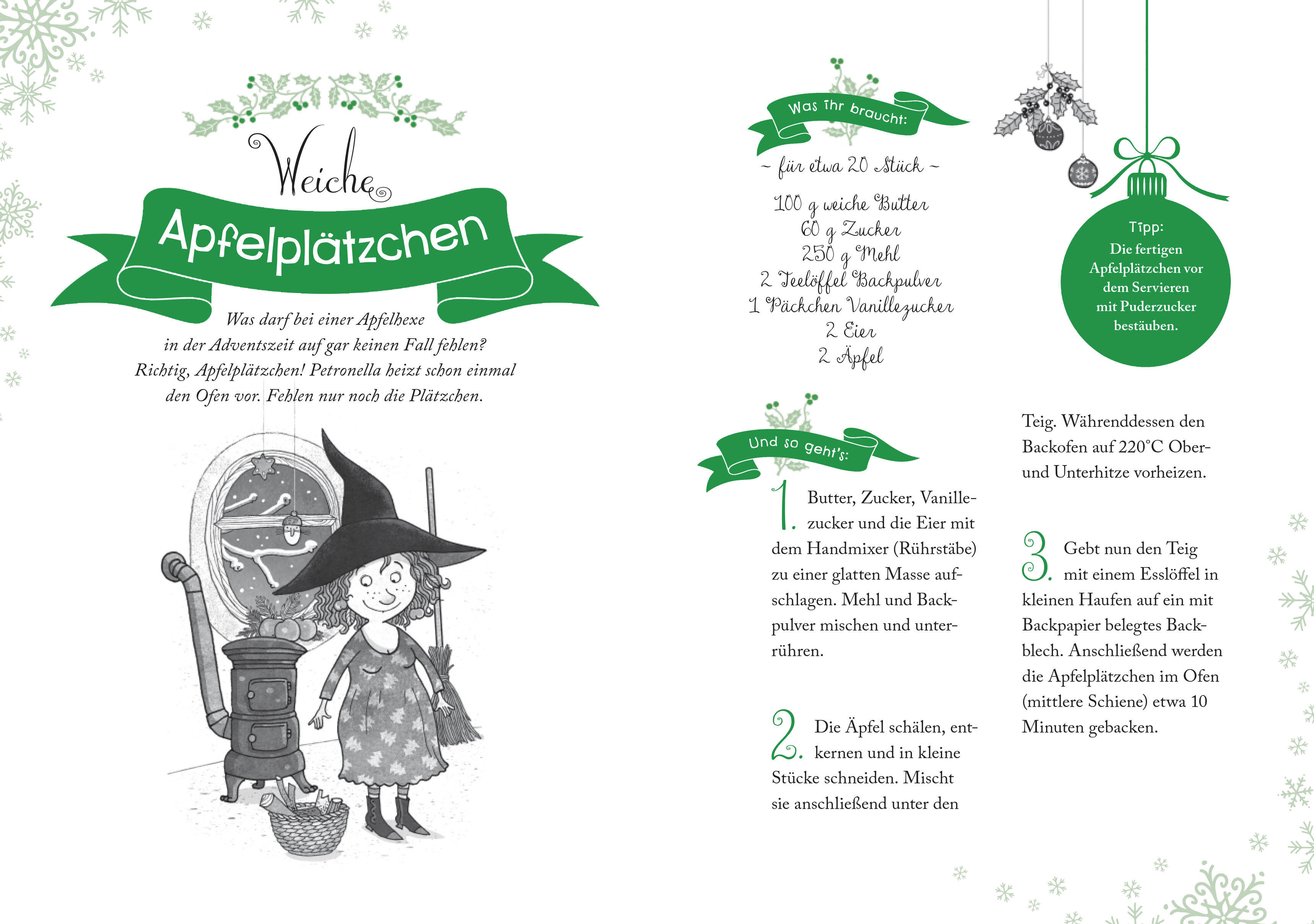 Weiche
Apfelplätzchen

Was darf bei einer Apfelhexe in der Adventszeit auf gar keinen Fall fehlen? Richtig, Apfelplätzchen! Petronella heizt schon einmal den Ofen vor. Fehlen nur noch die Plätzchen.

Was ihr braucht:

~ für etwa 20 Stück ~

100 g weiche Butter
60 g Zucker
250 g Mehl
2 Teelöffel Backpulver
1 Päckchen Vanillezucker
2 Eier
2 Äpfel

Tipp:
Die fertigen Apfelplätzchen vor dem Servieren mit Puderzucker bestäuben.

Und so geht's:

1. Butter, Zucker, Vanillezucker und die Eier mit dem Handmixer (Rührstäbe) zu einer glatten Masse aufschlagen. Mehl und Backpulver mischen und unterrühren.

2. Die Äpfel schälen, entkernen und in kleine Stücke schneiden. Mischt sie anschließend unter den Teig. Währenddessen den Backofen auf 220°C Ober- und Unterhitze vorheizen.

3. Gebt nun den Teig mit einem Esslöffel in kleinen Haufen auf ein mit Backpapier belegtes Backblech. Anschließend werden die Apfelplätzchen im Ofen (mittlere Schiene) etwa 10 Minuten gebacken.