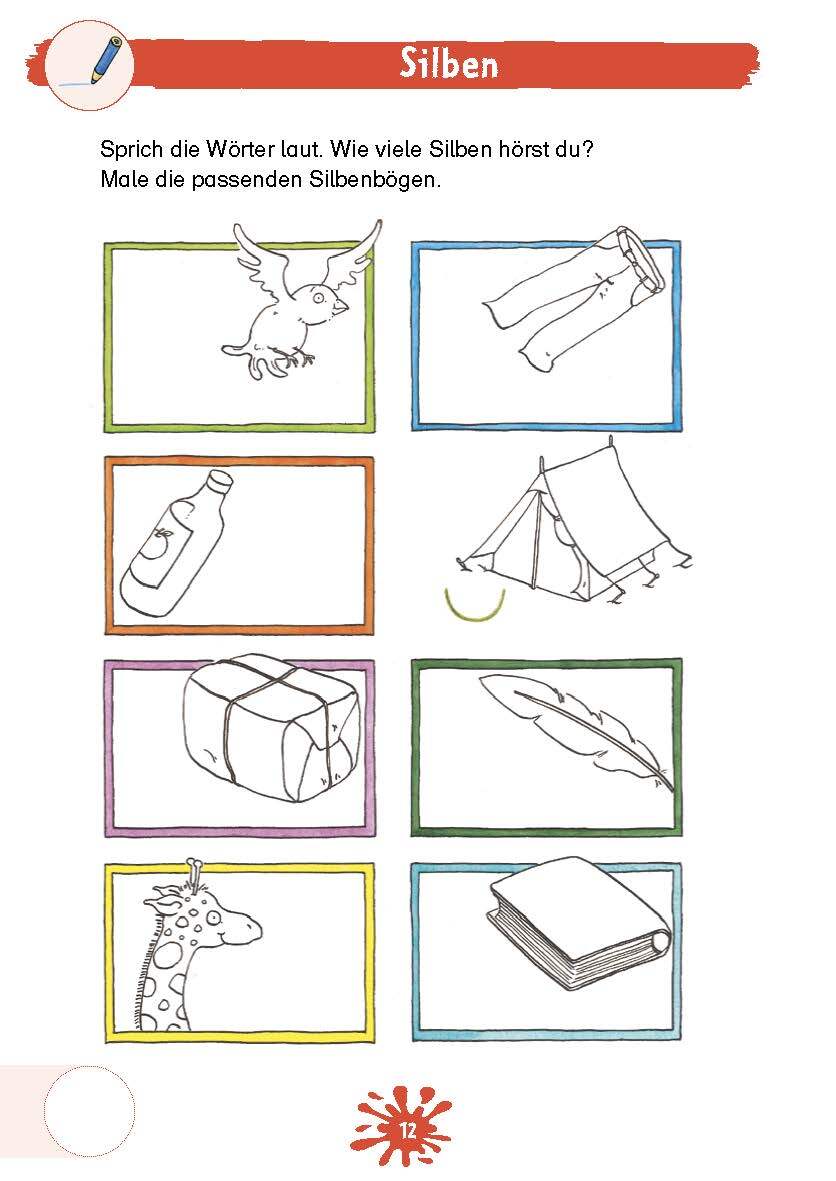 Silben

Sprich die Wörter laut. Wie viele Silben hörst du?
Male die passenden Silbenbögen.

12