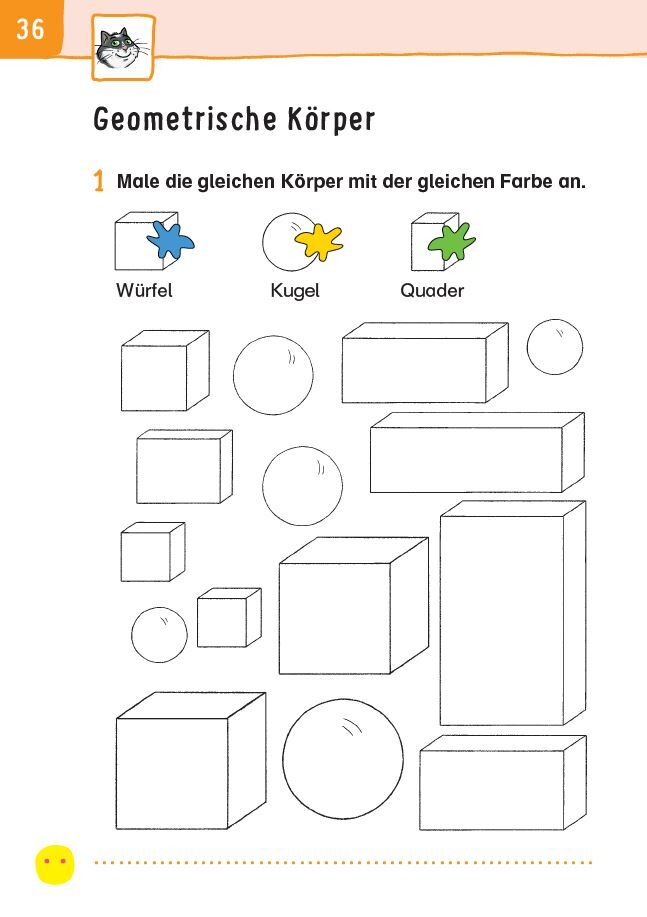 36

Geometrische Körper

1 Male die gleichen Körper mit der gleichen Farbe an.

Würfel Kugel Quader