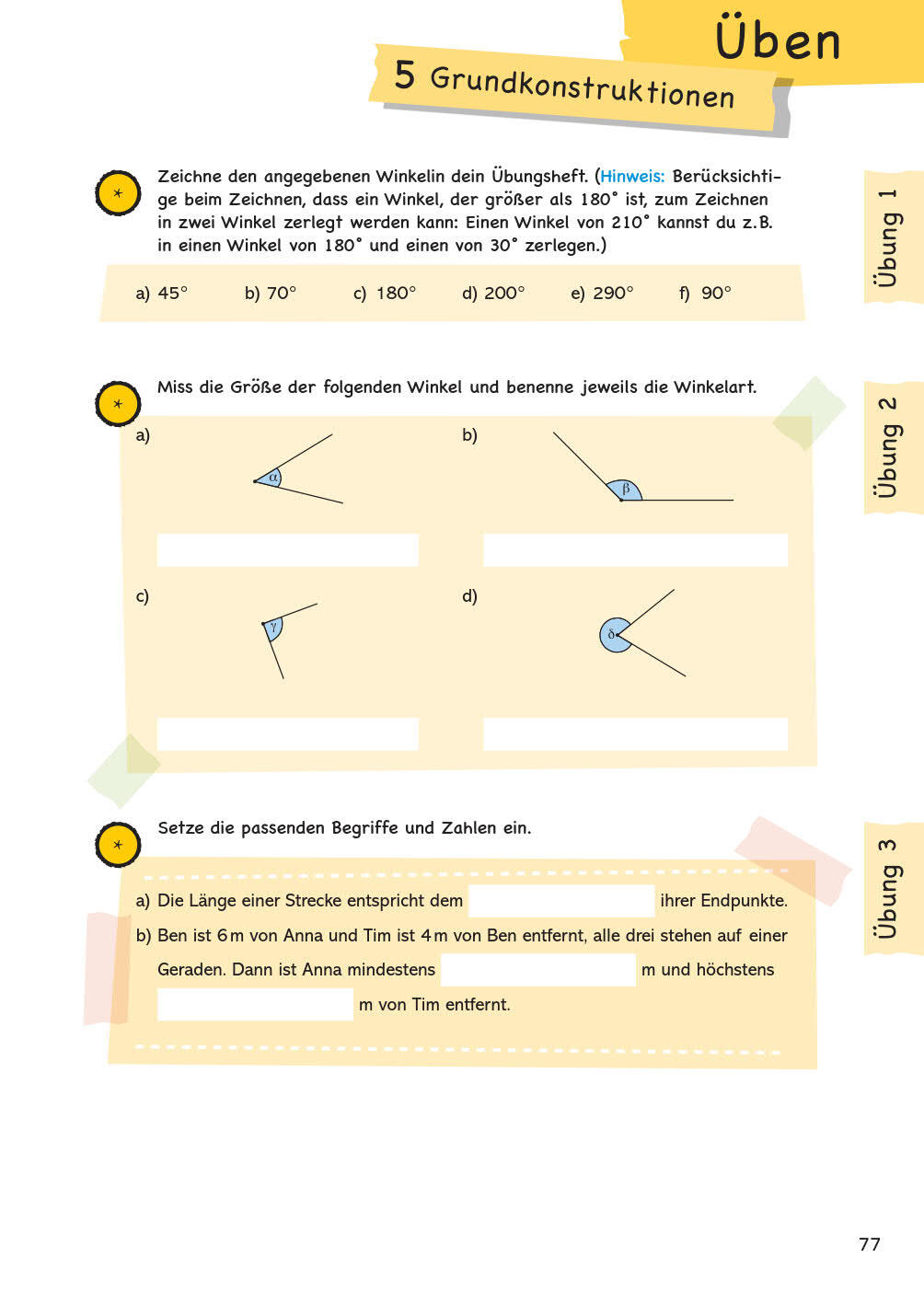 Üben

5 Grundkonstruktionen

Übung 1

Zeichne den angegebenen Winkelin dein Übungsheft. (Hinweis: Berücksichtige beim Zeichnen, dass ein Winkel, der größer als 180° ist, zum Zeichnen in zwei Winkel zerlegt werden kann: Einen Winkel von 210° kannst du z.B. in einen Winkel von 180° und einen von 30° zerlegen.)

a) 45° b) 70° c) 180° d) 200° e) 290° f) 90°

Übung 2

Miss die Größe der folgenden Winkel und benenne jeweils die Winkelart.

a) $\alpha$

b) $\beta$

c) $\gamma$

d) $\delta$

Übung 3

Setze die passenden Begriffe und Zahlen ein.

a) Die Länge einer Strecke entspricht dem ihrer Endpunkte.

b) Ben ist 6 m von Anna und Tim ist 4 m von Ben entfernt, alle drei stehen auf einer Geraden. Dann ist Anna mindestens m und höchstens m von Tim entfernt.

77