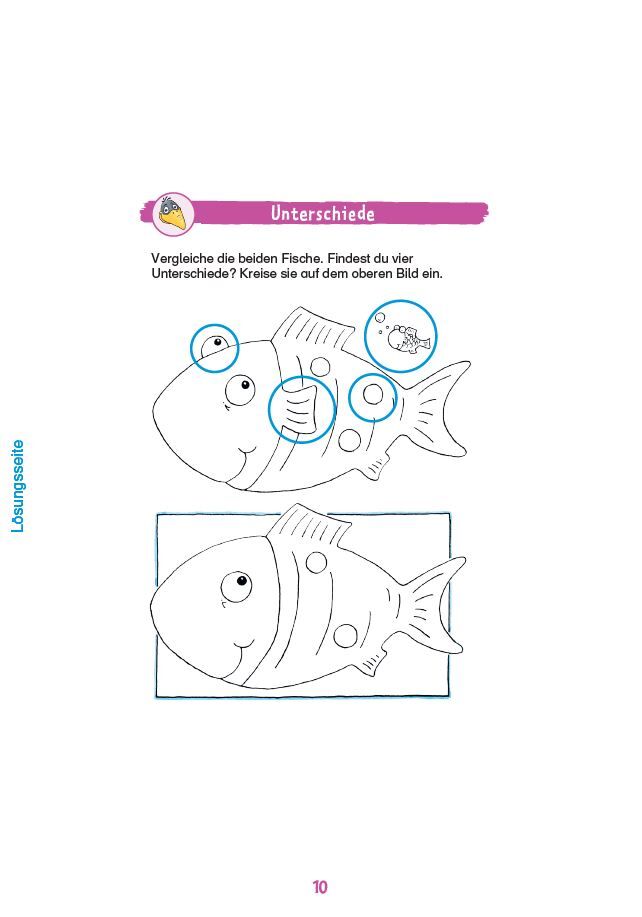 Unterschiede

Vergleiche die beiden Fische. Findest du vier Unterschiede? Kreise sie auf dem oberen Bild ein.

Lösungsseite

10