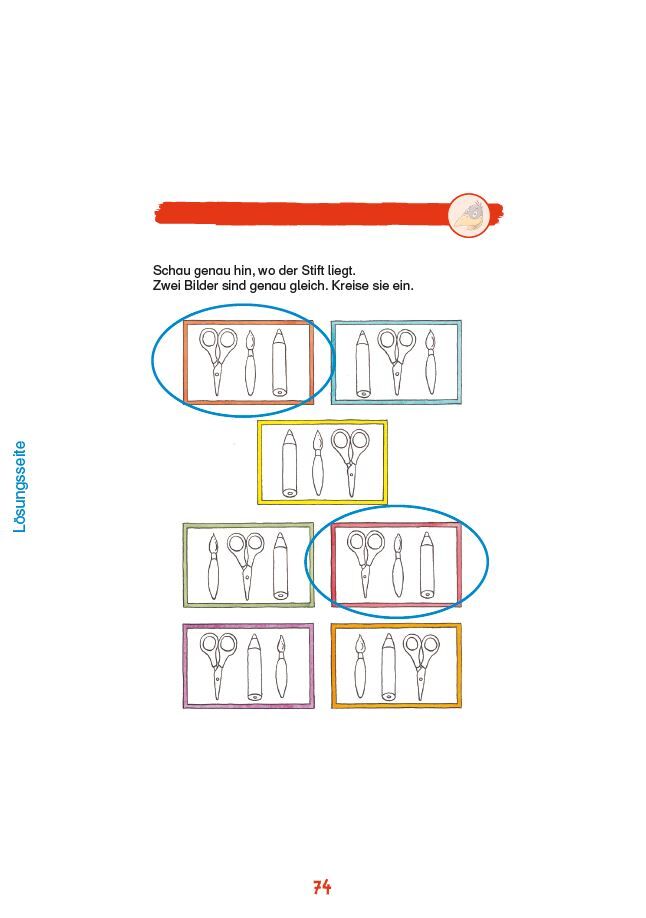 Schau genau hin, wo der Stift liegt.
Zwei Bilder sind genau gleich. Kreise sie ein.

Lösungsseite

74