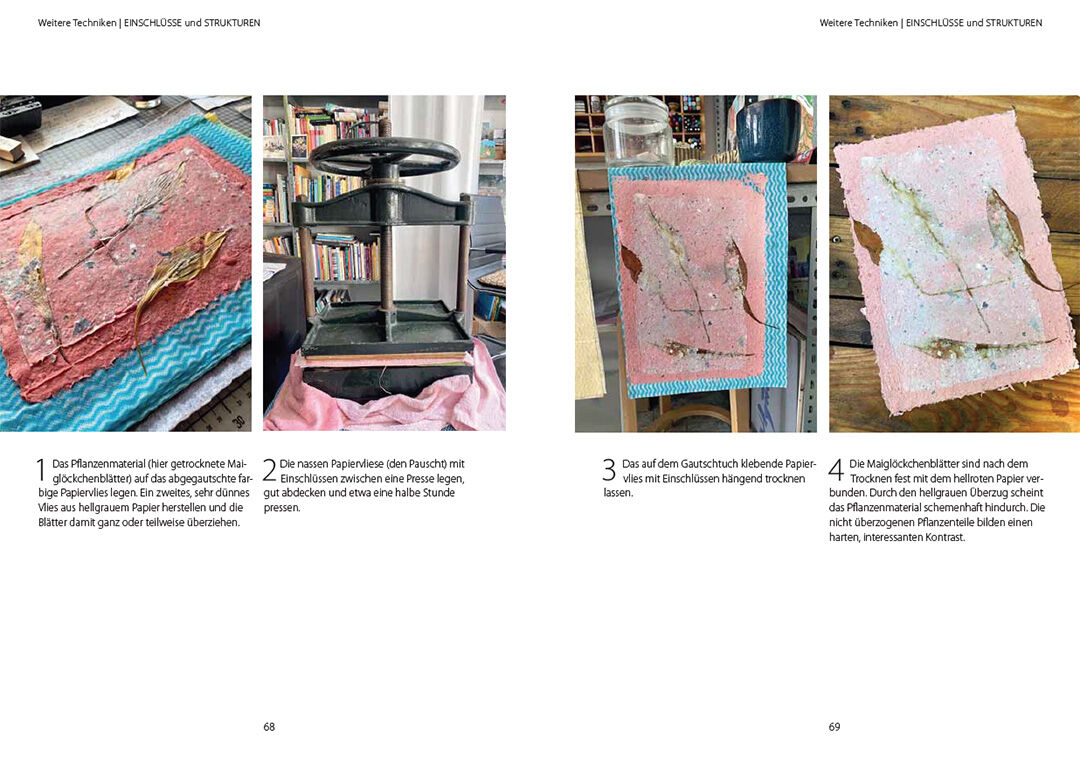 Weitere Techniken | EINSCHLÜSSE und STRUKTUREN

1 Das Pflanzenmaterial (hier getrocknete Maiglöckchenblätter) auf das abgegautschte farbige Papiervlies legen. Ein zweites, sehr dünnes Vlies aus hellgrauem Papier herstellen und die Blätter damit ganz oder teilweise überziehen.

2 Die nassen Papiervliese (den Pauscht) mit Einschlüssen zwischen eine Presse legen, gut abdecken und etwa eine halbe Stunde pressen.

68

Weitere Techniken | EINSCHLÜSSE und STRUKTUREN

3 Das auf dem Gautschtuch klebende Papiervlies mit Einschlüssen hängend trocknen lassen.

4 Die Maiglöckchenblätter sind nach dem Trocknen fest mit dem hellroten Papier verbunden. Durch den hellgrauen Überzug scheint das Pflanzenmaterial schemenhaft hindurch. Die nicht überzogenen Pflanzenteile bilden einen harten, interessanten Kontrast.

69