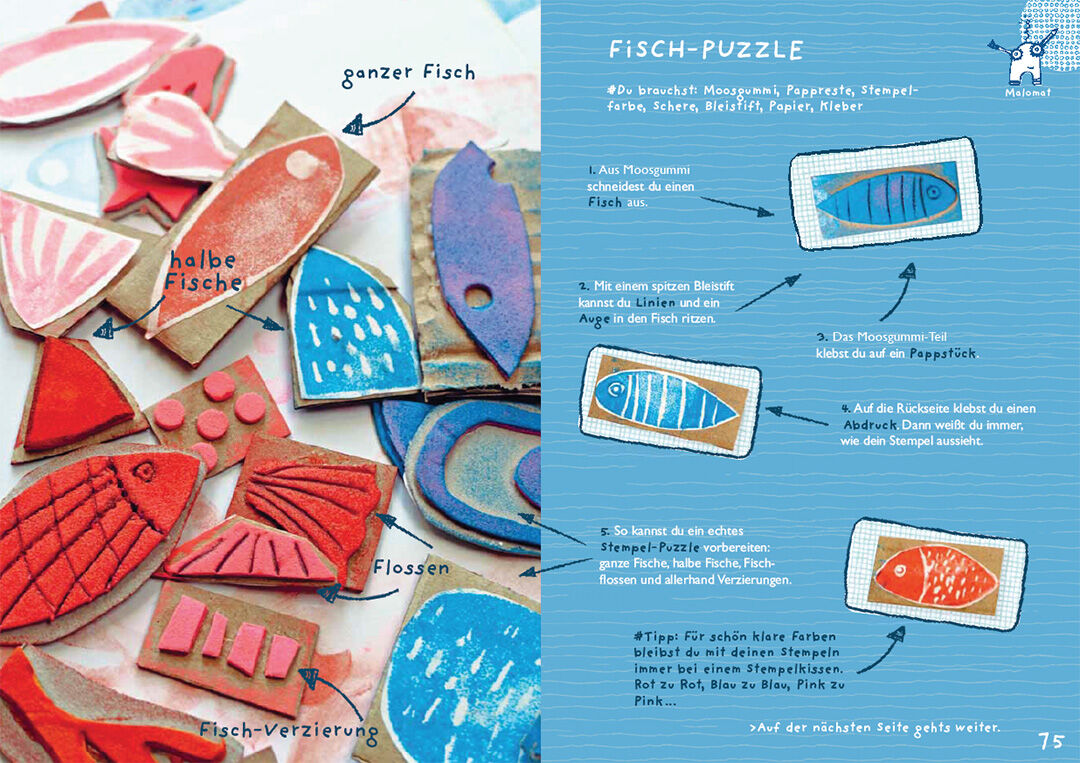 ganzer Fisch

halbe Fische

Flossen

Fisch-Verzierung

FISCH-PUZZLE

Malomat

#Du brauchst: Moosgummi, Pappreste, Stempelfarbe, Schere, Bleistift, Papier, Kleber

1. Aus Moosgummi schneidest du einen Fisch aus.

2. Mit einem spitzen Bleistift kannst du Linien und ein Auge in den Fisch ritzen.

3. Das Moosgummi-Teil klebst du auf ein Pappstück.

4. Auf die Rückseite klebst du einen Abdruck. Dann weißt du immer, wie dein Stempel aussieht.

5. So kannst du ein echtes Stempel-Puzzle vorbereiten: ganze Fische, halbe Fische, Fischflossen und allerhand Verzierungen.

#Tipp: Für schön klare Farben bleibst du mit deinen Stempeln immer bei einem Stempelkissen. Rot zu Rot, Blau zu Blau, Pink zu Pink...

>Auf der nächsten Seite gehts weiter.

75