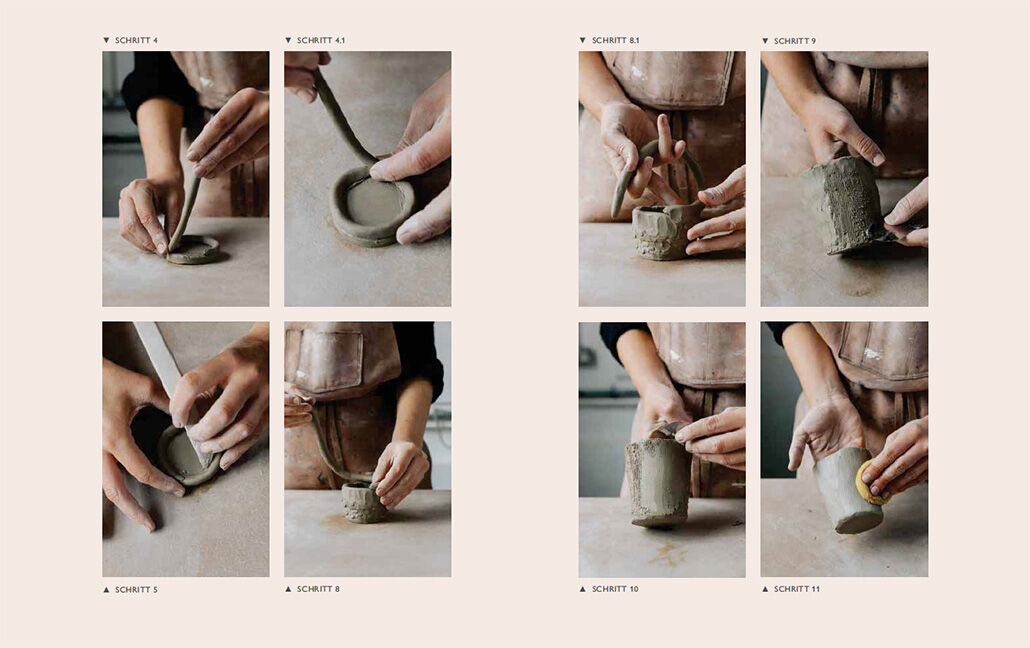 ▼ SCHRITT 4

▼ SCHRITT 4.1

▲ SCHRITT 5

▲ SCHRITT 8

▼ SCHRITT 8.1

▼ SCHRITT 9

▲ SCHRITT 10

▲ SCHRITT 11