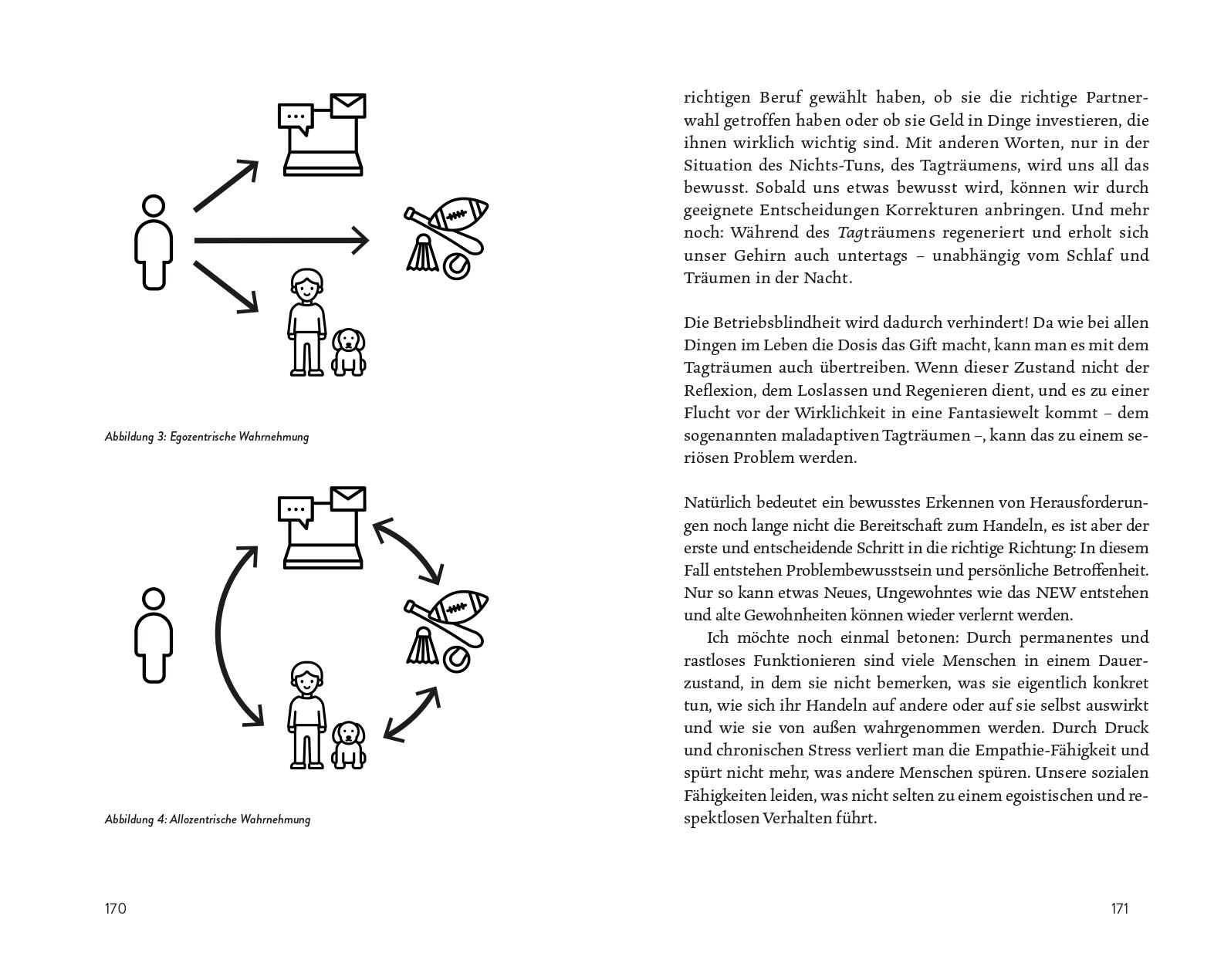 Abbildung 3: Egozentrische Wahrnehmung

Abbildung 4: Allozentrische Wahrnehmung

170

richtigen Beruf gewählt haben, ob sie die richtige Partnerwahl getroffen haben oder ob sie Geld in Dinge investieren, die ihnen wirklich wichtig sind. Mit anderen Worten, nur in der Situation des Nichts-Tuns, des Tagträumens, wird uns all das bewusst. Sobald uns etwas bewusst wird, können wir durch geeignete Entscheidungen Korrekturen anbringen. Und mehr noch: Während des Tagträumens regeneriert und erholt sich unser Gehirn auch untertags – unabhängig vom Schlaf und Träumen in der Nacht.

Die Betriebsblindheit wird dadurch verhindert! Da wie bei allen Dingen im Leben die Dosis das Gift macht, kann man es mit dem Tagträumen auch übertreiben. Wenn dieser Zustand nicht der Reflexion, dem Loslassen und Regenieren dient, und es zu einer Flucht vor der Wirklichkeit in eine Fantasiewelt kommt – dem sogenannten maladaptiven Tagträumen –, kann das zu einem seriösen Problem werden.

Natürlich bedeutet ein bewusstes Erkennen von Herausforderungen noch lange nicht die Bereitschaft zum Handeln, es ist aber der erste und entscheidende Schritt in die richtige Richtung: In diesem Fall entstehen Problembewusstsein und persönliche Betroffenheit. Nur so kann etwas Neues, Ungewohntes wie das NEW entstehen und alte Gewohnheiten können wieder verlernt werden.

Ich möchte noch einmal betonen: Durch permanentes und rastloses Funktionieren sind viele Menschen in einem Dauerzustand, in dem sie nicht bemerken, was sie eigentlich konkret tun, wie sich ihr Handeln auf andere oder auf sie selbst auswirkt und wie sie von außen wahrgenommen werden. Durch Druck und chronischen Stress verliert man die Empathie-Fähigkeit und spürt nicht mehr, was andere Menschen spüren. Unsere sozialen Fähigkeiten leiden, was nicht selten zu einem egoistischen und respektlosen Verhalten führt.

171