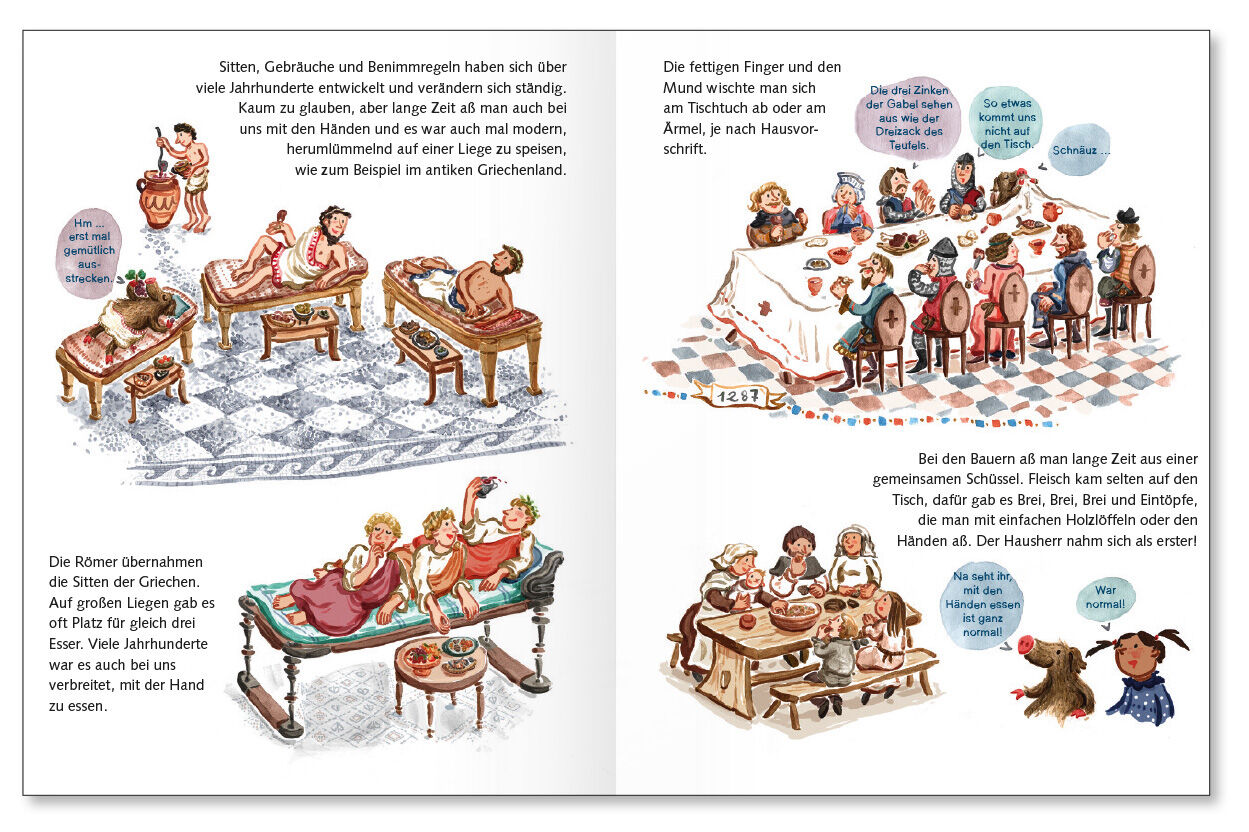 Sitten, Gebräuche und Benimmregeln haben sich über viele Jahrhunderte entwickelt und verändern sich ständig. Kaum zu glauben, aber lange Zeit aß man auch bei uns mit den Händen und es war auch mal modern, herumlümmelnd auf einer Liege zu speisen, wie zum Beispiel im antiken Griechenland.

Hm ... erst mal gemütlich ausstrecken.

Die Römer übernahmen die Sitten der Griechen. Auf großen Liegen gab es oft Platz für gleich drei Esser. Viele Jahrhunderte war es auch bei uns verbreitet, mit der Hand zu essen.

Die fettigen Finger und den Mund wischte man sich am Tischtuch ab oder am Ärmel, je nach Hausvorschrift.

Die drei Zinken der Gabel sehen aus wie der Dreizack des Teufels.

So etwas kommt uns nicht auf den Tisch.

Schnäuz ...

1287

Bei den Bauern aß man lange Zeit aus einer gemeinsamen Schüssel. Fleisch kam selten auf den Tisch, dafür gab es Brei, Brei, Brei und Eintöpfe, die man mit einfachen Holzlöffeln oder den Händen aß. Der Hausherr nahm sich als erster!

Na seht ihr, mit den Händen essen ist ganz normal!

War normal!