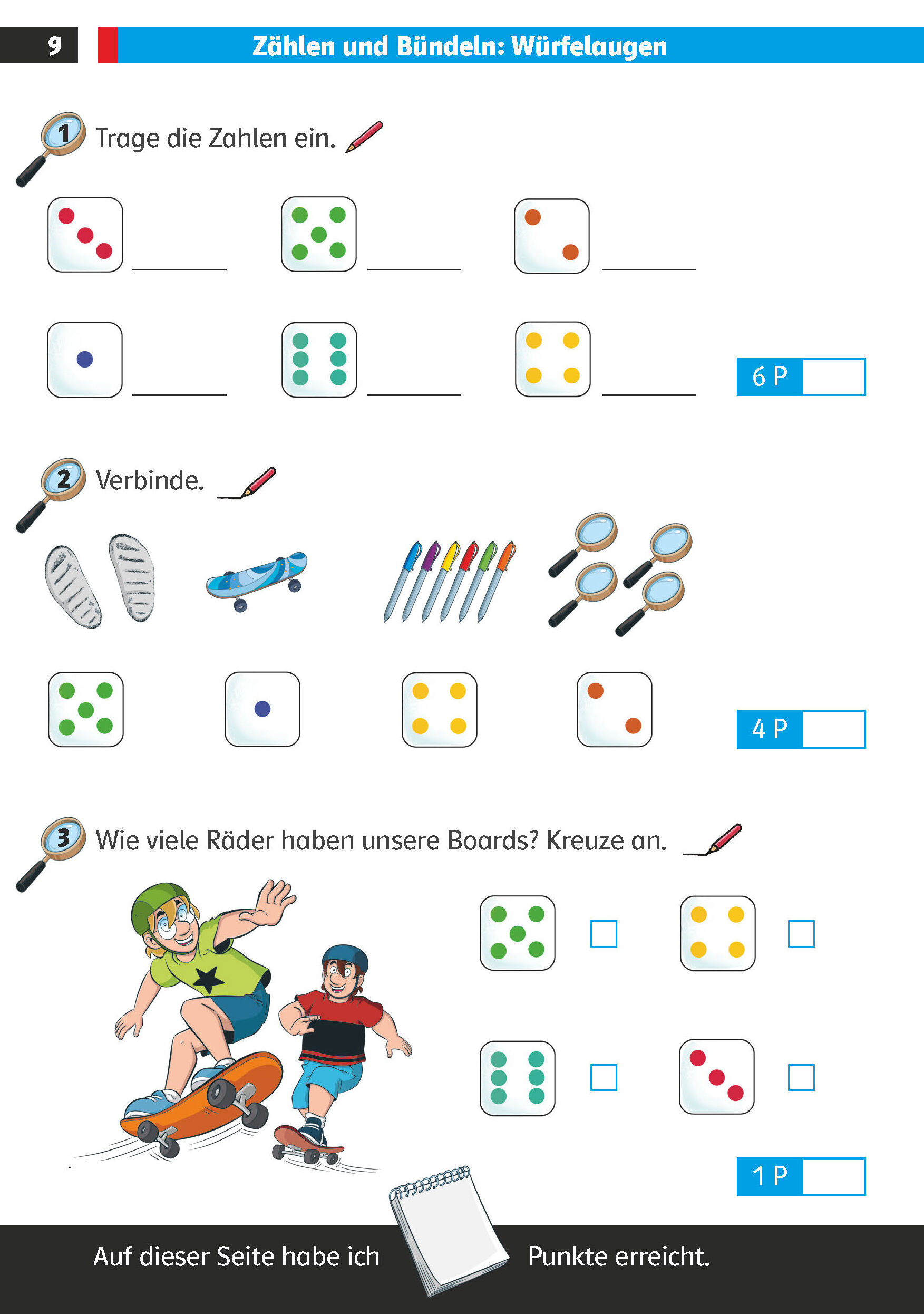 9

Zählen und Bündeln: Würfelaugen

1 Trage die Zahlen ein.

6 P

2 Verbinde.

4 P

3 Wie viele Räder haben unsere Boards? Kreuze an.

1 P

Auf dieser Seite habe ich Punkte erreicht.