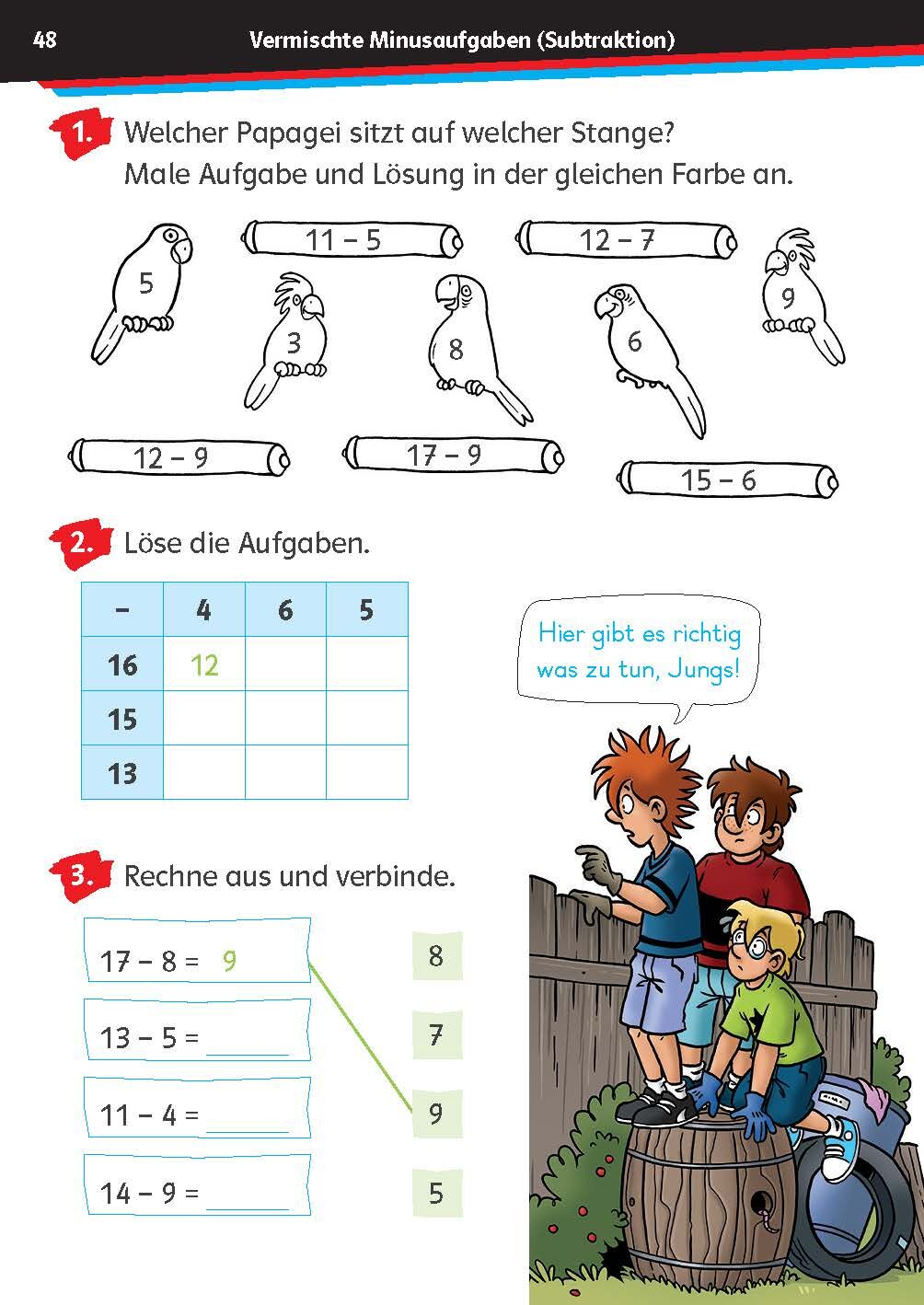 48 Vermischte Minusaufgaben (Subtraktion)

1. Welcher Papagei sitzt auf welcher Stange?
Male Aufgabe und Lösung in der gleichen Farbe an.

11 – 5
12 – 7
5
3
8
6
9
12 – 9
17 – 9
15 – 6

2. Löse die Aufgaben.

| – | 4 | 6 | 5 |
|---|---|---|---|
| 16 | 12 | | |
| 15 | | | |
| 13 | | | |

Hier gibt es richtig was zu tun, Jungs!

3. Rechne aus und verbinde.

17 – 8 = 9
13 – 5 = ______
11 – 4 = ______
14 – 9 = ______

8
7
9
5