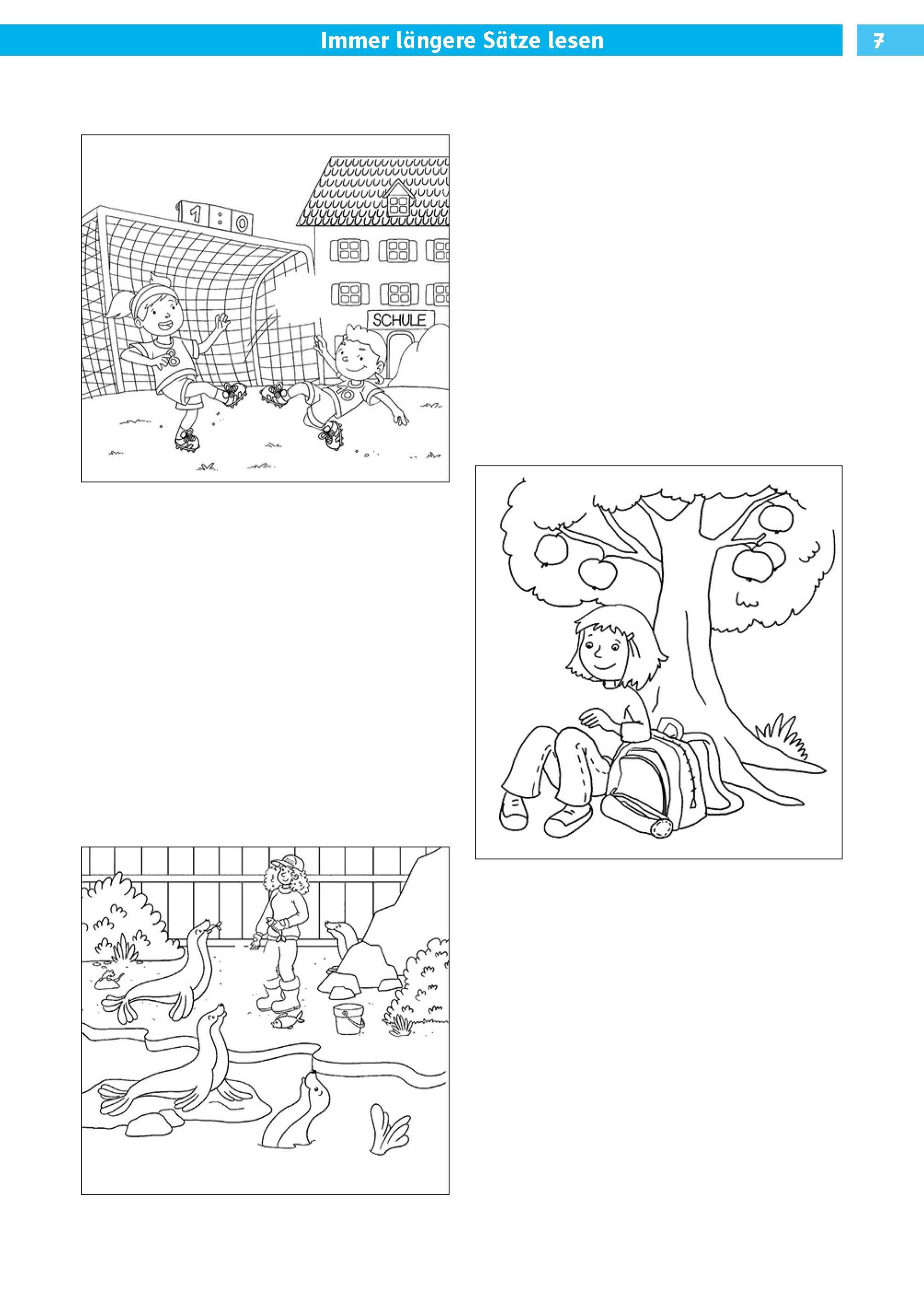 Immer längere Sätze lesen

7

1 : 0

SCHULE

8

10