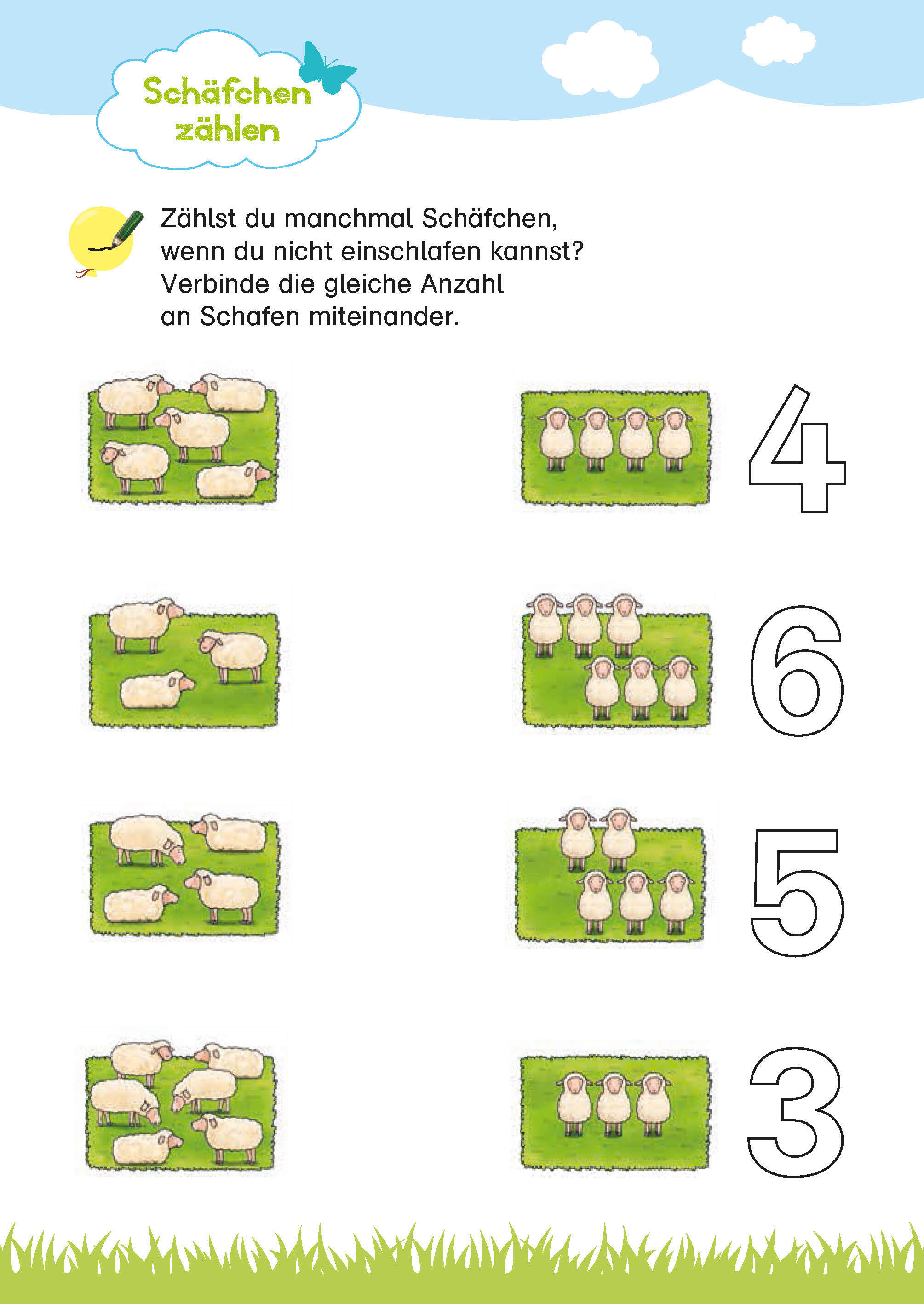 Schäfchen zählen

Zählst du manchmal Schäfchen, wenn du nicht einschlafen kannst? Verbinde die gleiche Anzahl an Schafen miteinander.

4

6

5

3