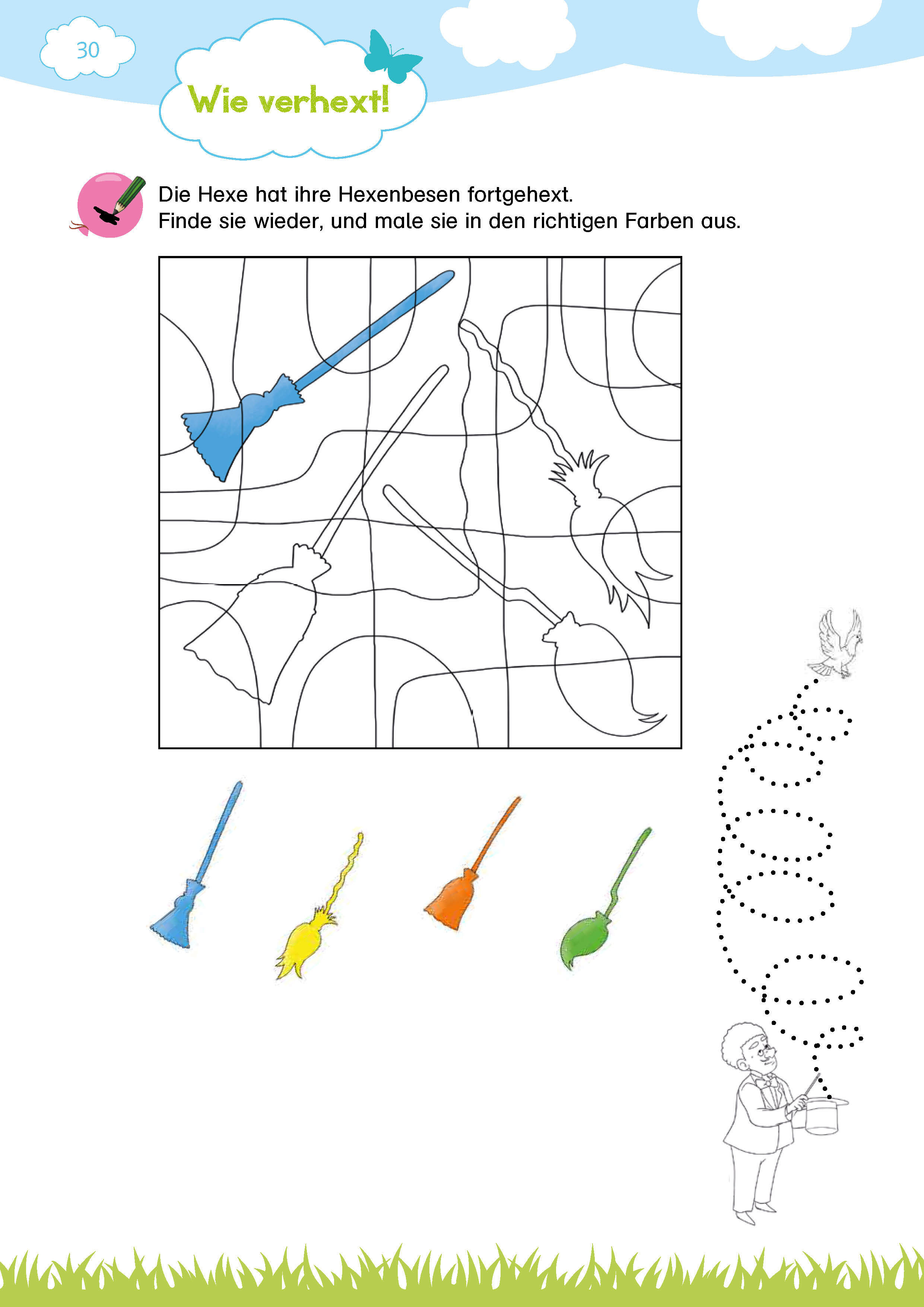 30

Wie verhext!

Die Hexe hat ihre Hexenbesen fortgehext.
Finde sie wieder, und male sie in den richtigen Farben aus.