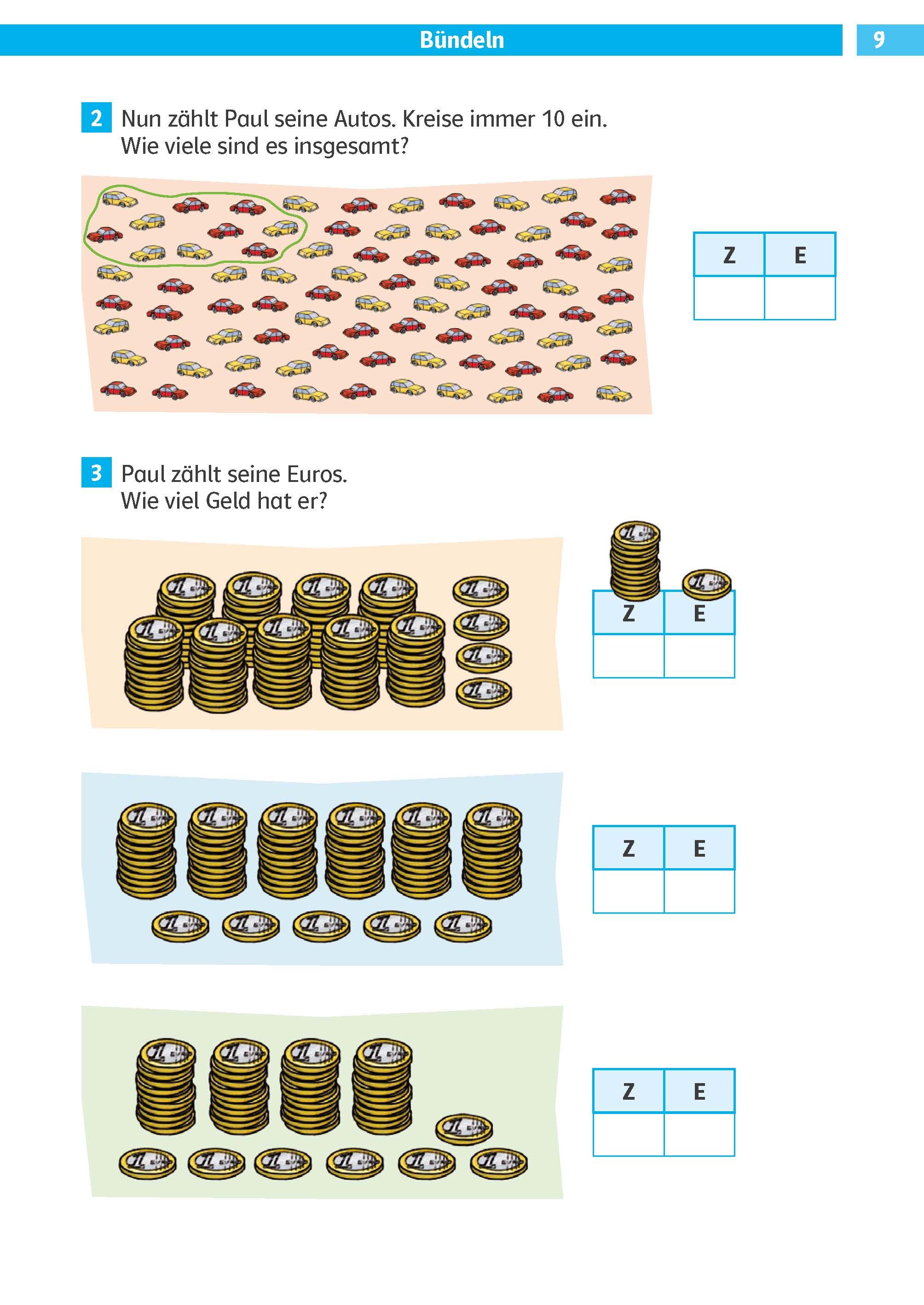 Bündeln 9

2 Nun zählt Paul seine Autos. Kreise immer 10 ein. Wie viele sind es insgesamt?

| Z | E |
|---|---|
|   |   |

3 Paul zählt seine Euros. Wie viel Geld hat er?

| Z | E |
|---|---|
|   |   |

| Z | E |
|---|---|
|   |   |

| Z | E |
|---|---|
|   |   |