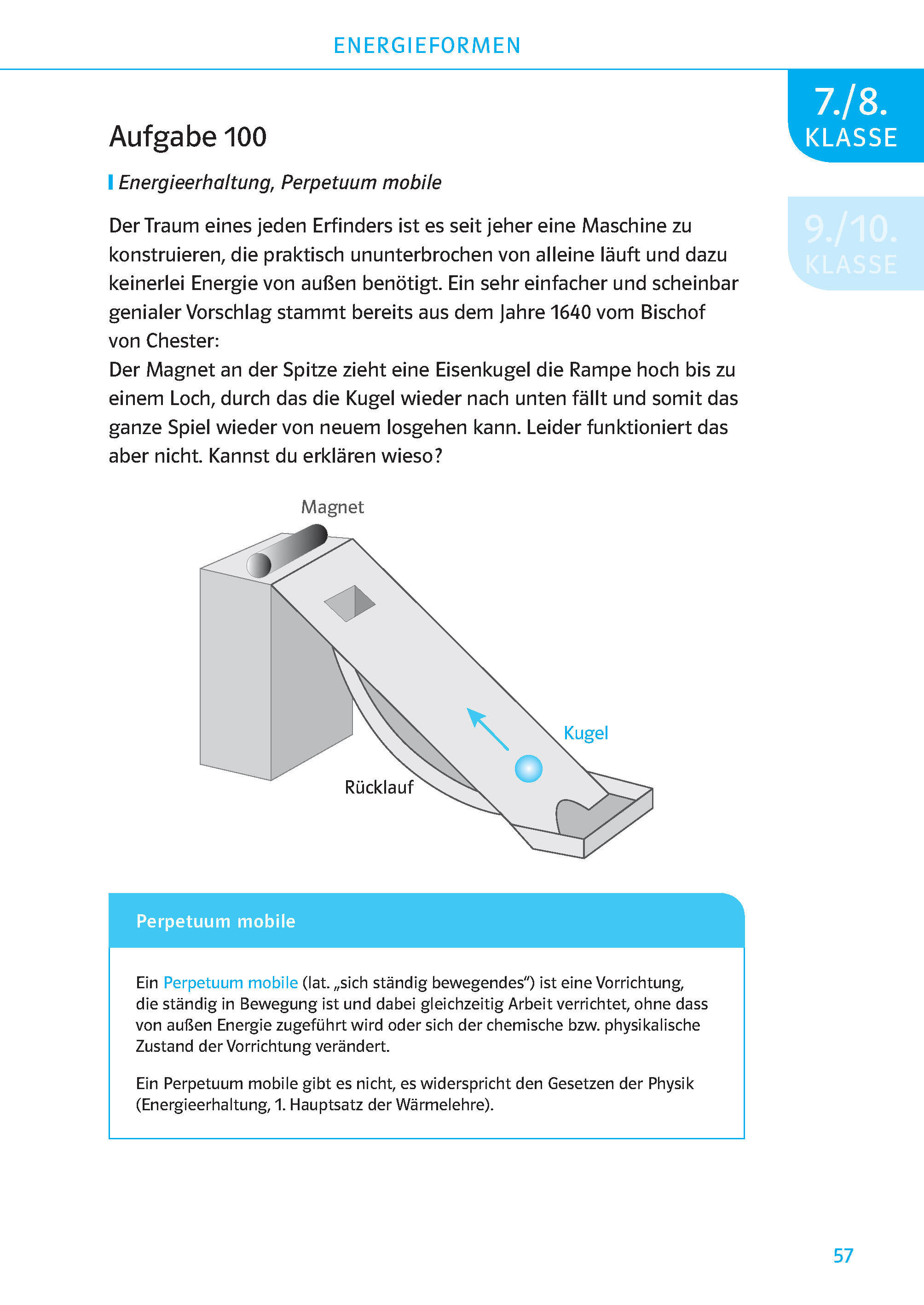 ENERGIEFORMEN

7./8.
KLASSE

9./10.
KLASSE

Aufgabe 100

Energieerhaltung, Perpetuum mobile

Der Traum eines jeden Erfinders ist es seit jeher eine Maschine zu konstruieren, die praktisch ununterbrochen von alleine läuft und dazu keinerlei Energie von außen benötigt. Ein sehr einfacher und scheinbar genialer Vorschlag stammt bereits aus dem Jahre 1640 vom Bischof von Chester:
Der Magnet an der Spitze zieht eine Eisenkugel die Rampe hoch bis zu einem Loch, durch das die Kugel wieder nach unten fällt und somit das ganze Spiel wieder von neuem losgehen kann. Leider funktioniert das aber nicht. Kannst du erklären wieso?

Magnet

Kugel

Rücklauf

Perpetuum mobile

Ein Perpetuum mobile (lat. „sich ständig bewegendes“) ist eine Vorrichtung, die ständig in Bewegung ist und dabei gleichzeitig Arbeit verrichtet, ohne dass von außen Energie zugeführt wird oder sich der chemische bzw. physikalische Zustand der Vorrichtung verändert.

Ein Perpetuum mobile gibt es nicht, es widerspricht den Gesetzen der Physik (Energieerhaltung, 1. Hauptsatz der Wärmelehre).

57