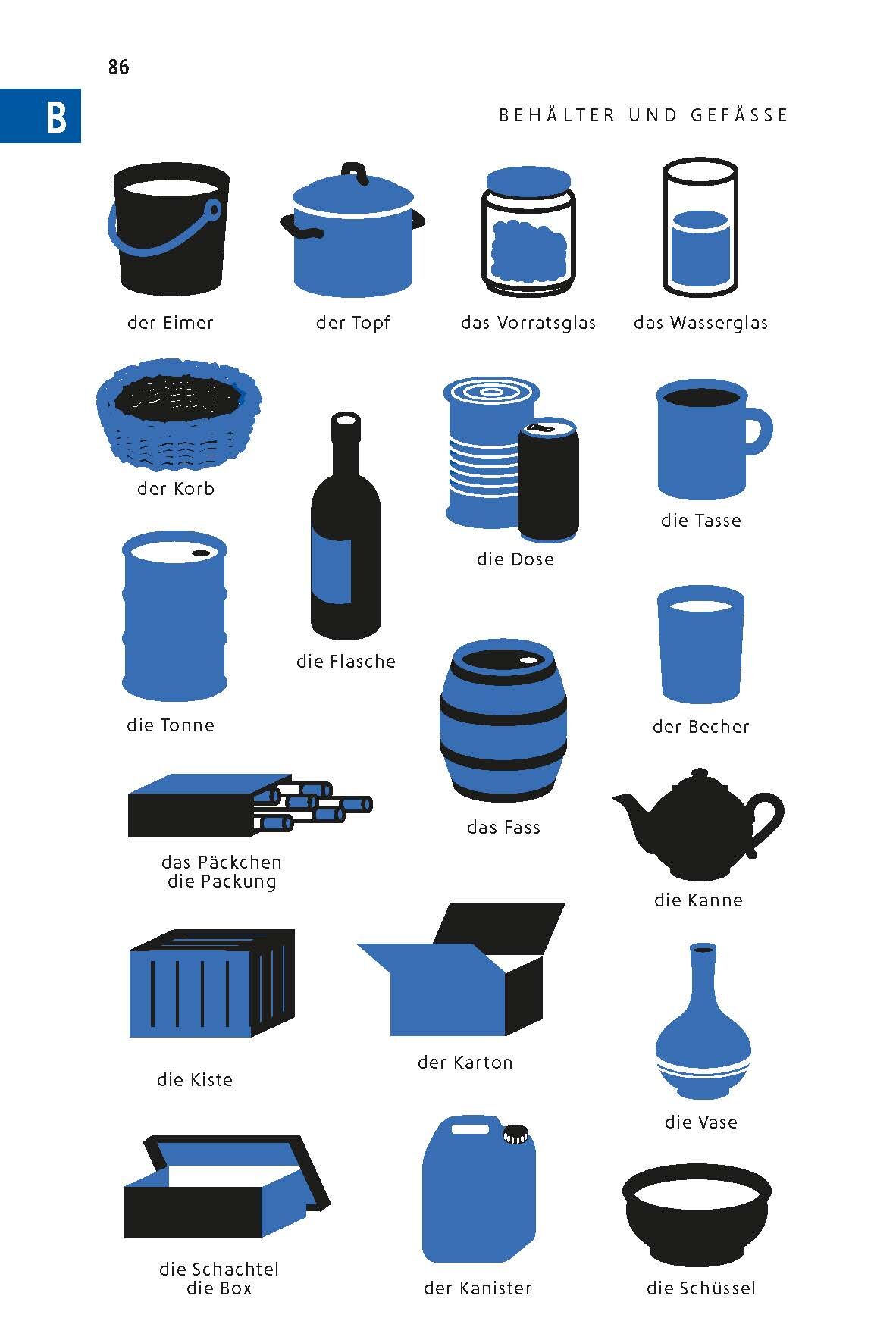 86

B

BEHÄLTER UND GEFÄSSE

der Eimer

der Topf

das Vorratsglas

das Wasserglas

der Korb

die Flasche

die Dose

die Tasse

die Tonne

das Fass

der Becher

das Päckchen
die Packung

die Kanne

die Kiste

der Karton

die Vase

die Schachtel
die Box

der Kanister

die Schüssel