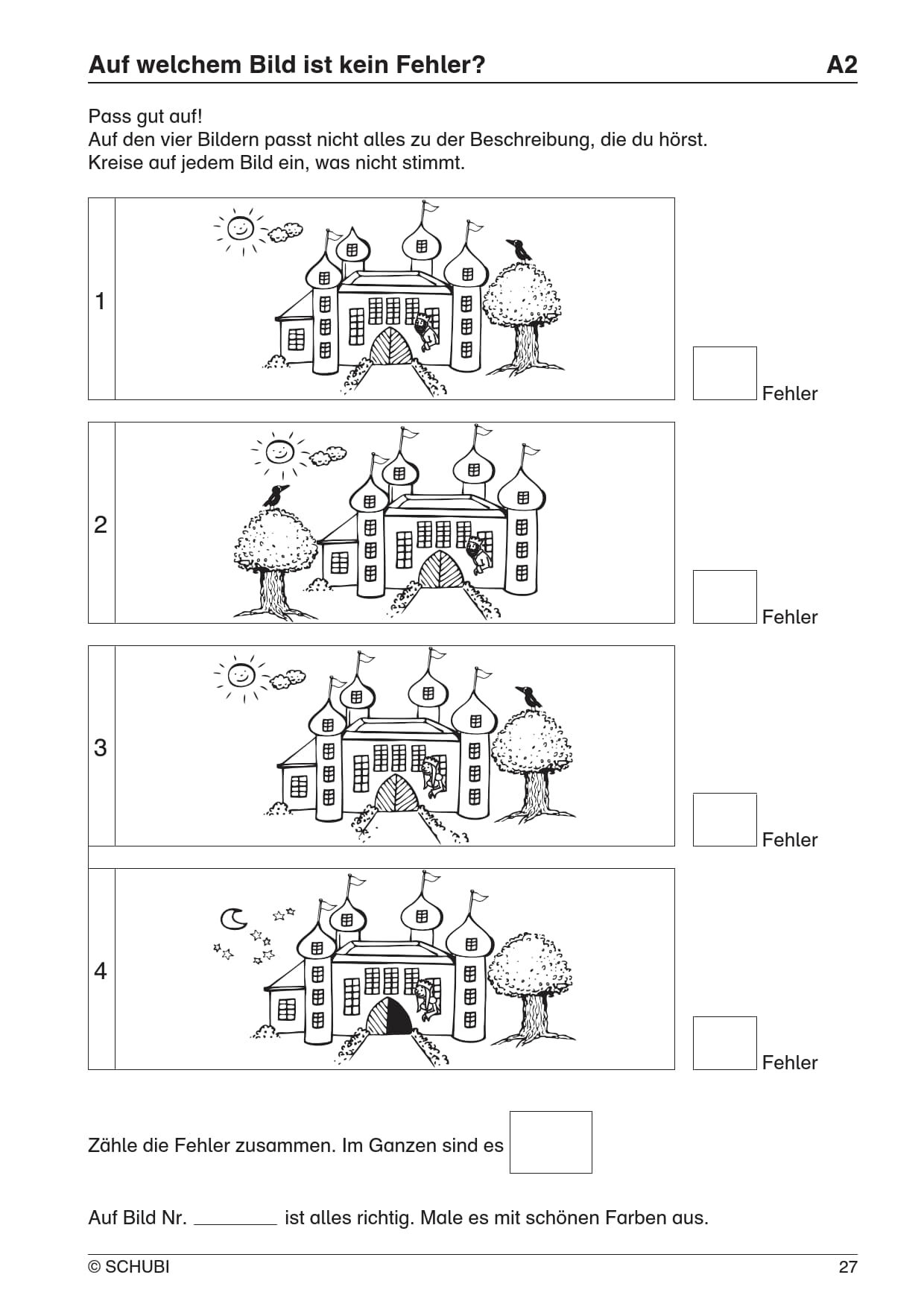 Auf welchem Bild ist kein Fehler?

A2

Pass gut auf!
Auf den vier Bildern passt nicht alles zu der Beschreibung, die du hörst.
Kreise auf jedem Bild ein, was nicht stimmt.

1

Fehler

2

Fehler

3

Fehler

4

Fehler

Zähle die Fehler zusammen. Im Ganzen sind es

Auf Bild Nr. ________ ist alles richtig. Male es mit schönen Farben aus.

© SCHUBI

27