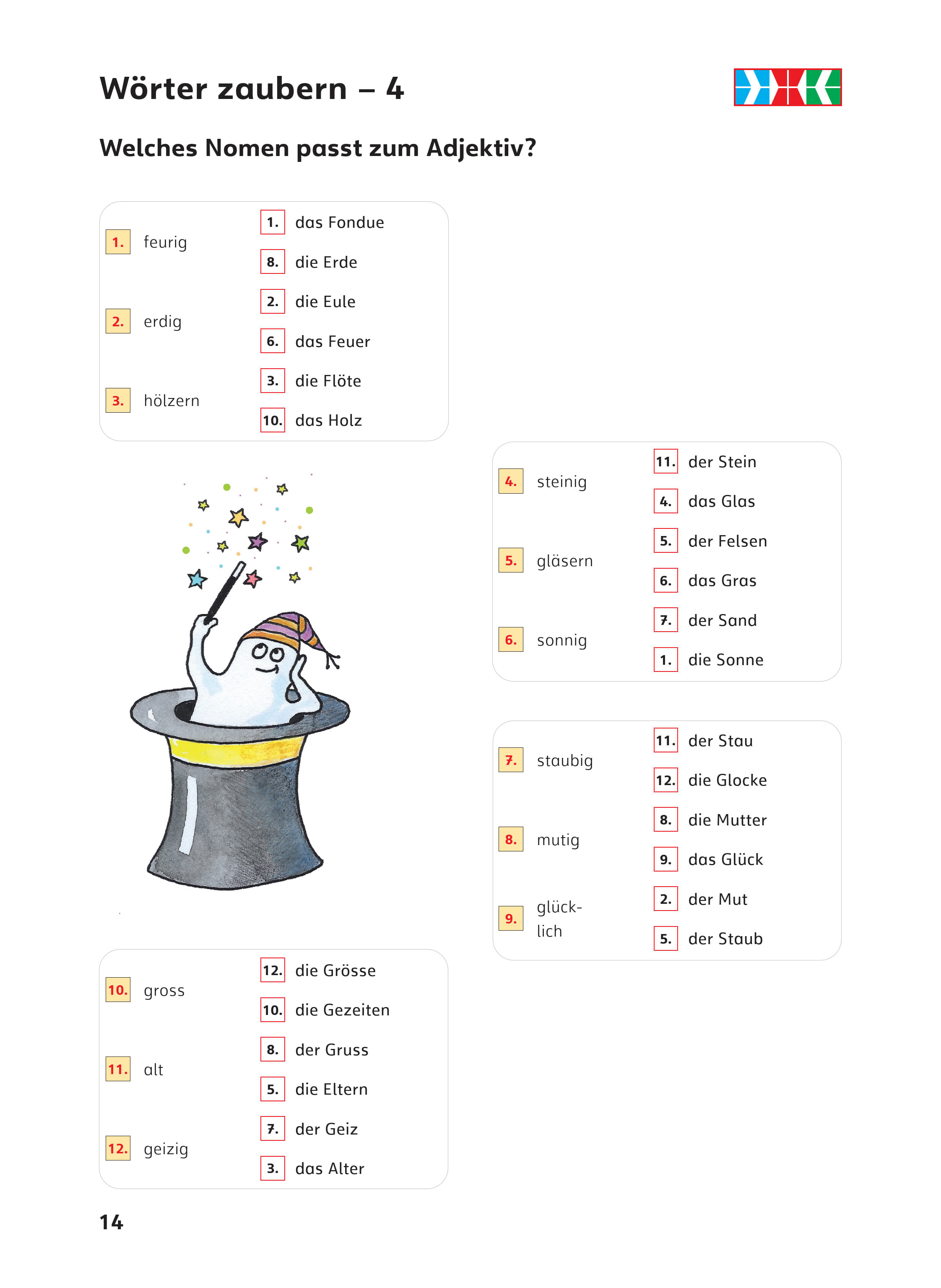 Wörter zaubern – 4

Welches Nomen passt zum Adjektiv?

1. feurig
2. erdig
3. hölzern

1. das Fondue
8. die Erde
2. die Eule
6. das Feuer
3. die Flöte
10. das Holz

4. steinig
5. gläsern
6. sonnig

11. der Stein
4. das Glas
5. der Felsen
6. das Gras
7. der Sand
1. die Sonne

7. staubig
8. mutig
9. glücklich

11. der Stau
12. die Glocke
8. die Mutter
9. das Glück
2. der Mut
5. der Staub

10. gross
11. alt
12. geizig

12. die Grösse
10. die Gezeiten
8. der Gruss
5. die Eltern
7. der Geiz
3. das Alter

14