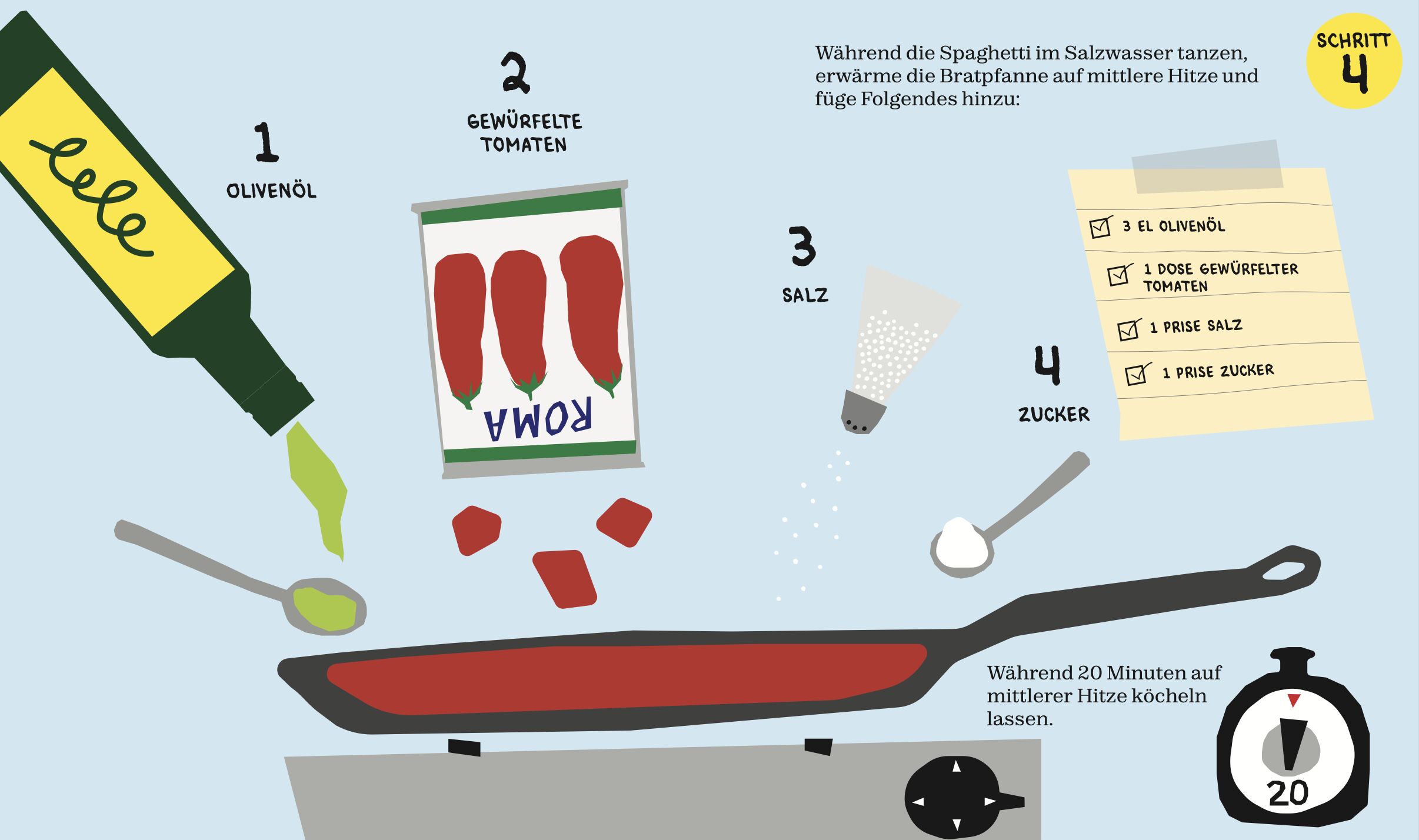 SCHRITT
4

Während die Spaghetti im Salzwasser tanzen, erwärme die Bratpfanne auf mittlere Hitze und füge Folgendes hinzu:

1
OLIVENÖL

2
GEWÜRFELTE TOMATEN

ROMA

3
SALZ

4
ZUCKER

3 EL OLIVENÖL
1 DOSE GEWÜRFELTER TOMATEN
1 PRISE SALZ
1 PRISE ZUCKER

Während 20 Minuten auf mittlerer Hitze köcheln lassen.

20