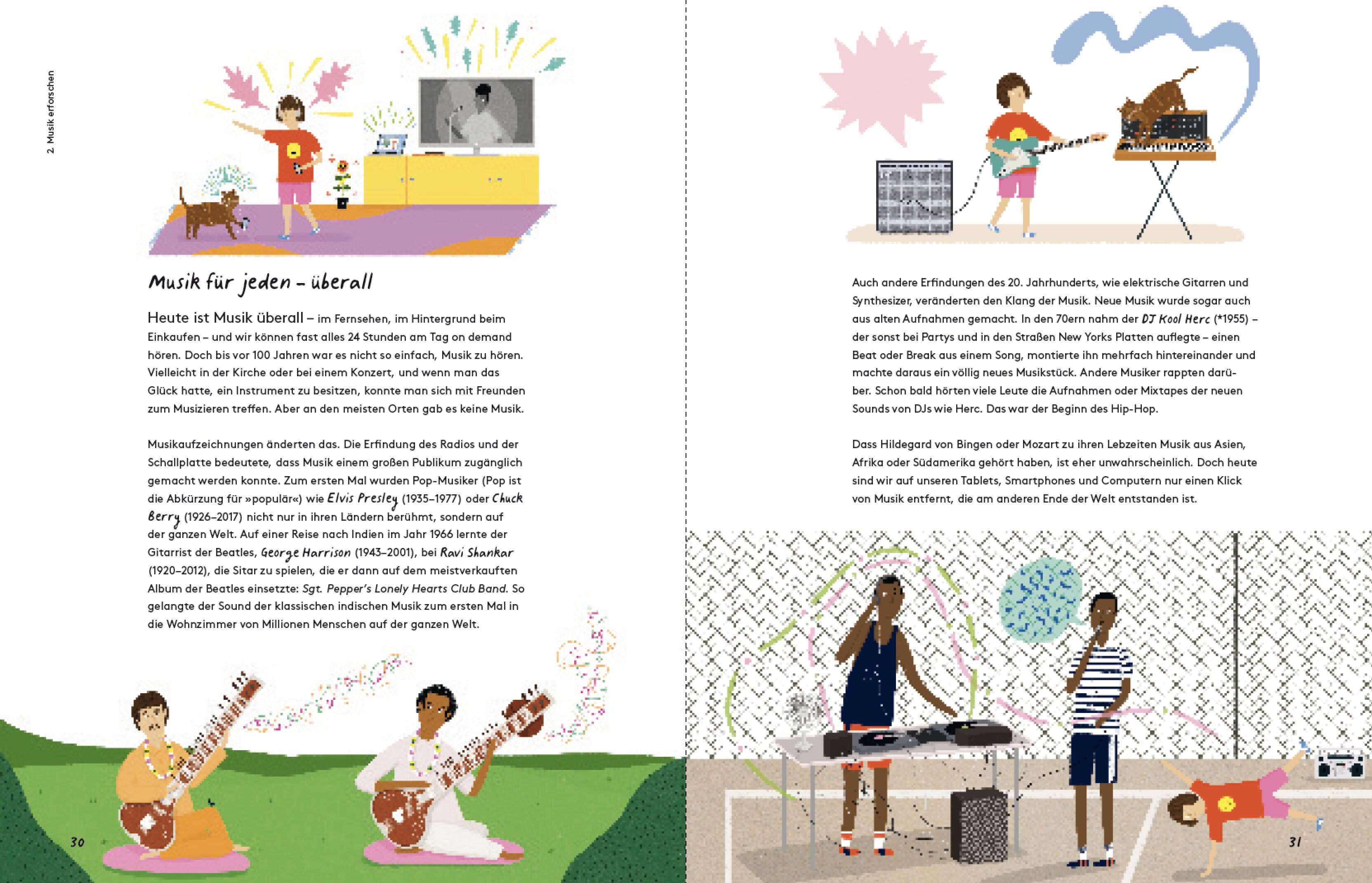 2. Musik erforschen

Musik für jeden – überall

Heute ist Musik überall – im Fernsehen, im Hintergrund beim Einkaufen – und wir können fast alles 24 Stunden am Tag on demand hören. Doch bis vor 100 Jahren war es nicht so einfach, Musik zu hören. Vielleicht in der Kirche oder bei einem Konzert, und wenn man das Glück hatte, ein Instrument zu besitzen, konnte man sich mit Freunden zum Musizieren treffen. Aber an den meisten Orten gab es keine Musik.

Musikaufzeichnungen änderten das. Die Erfindung des Radios und der Schallplatte bedeutete, dass Musik einem großen Publikum zugänglich gemacht werden konnte. Zum ersten Mal wurden Pop-Musiker (Pop ist die Abkürzung für »populär«) wie Elvis Presley (1935–1977) oder Chuck Berry (1926–2017) nicht nur in ihren Ländern berühmt, sondern auf der ganzen Welt. Auf einer Reise nach Indien im Jahr 1966 lernte der Gitarrist der Beatles, George Harrison (1943–2001), bei Ravi Shankar (1920–2012), die Sitar zu spielen, die er dann auf dem meistverkauften Album der Beatles einsetzte: Sgt. Pepper's Lonely Hearts Club Band. So gelangte der Sound der klassischen indischen Musik zum ersten Mal in die Wohnzimmer von Millionen Menschen auf der ganzen Welt.

30

Auch andere Erfindungen des 20. Jahrhunderts, wie elektrische Gitarren und Synthesizer, veränderten den Klang der Musik. Neue Musik wurde sogar auch aus alten Aufnahmen gemacht. In den 70ern nahm der DJ Kool Herc (*1955) – der sonst bei Partys und in den Straßen New Yorks Platten auflegte – einen Beat oder Break aus einem Song, montierte ihn mehrfach hintereinander und machte daraus ein völlig neues Musikstück. Andere Musiker rappten darüber. Schon bald hörten viele Leute die Aufnahmen oder Mixtapes der neuen Sounds von DJs wie Herc. Das war der Beginn des Hip-Hop.

Dass Hildegard von Bingen oder Mozart zu ihren Lebzeiten Musik aus Asien, Afrika oder Südamerika gehört haben, ist eher unwahrscheinlich. Doch heute sind wir auf unseren Tablets, Smartphones und Computern nur einen Klick von Musik entfernt, die am anderen Ende der Welt entstanden ist.

31