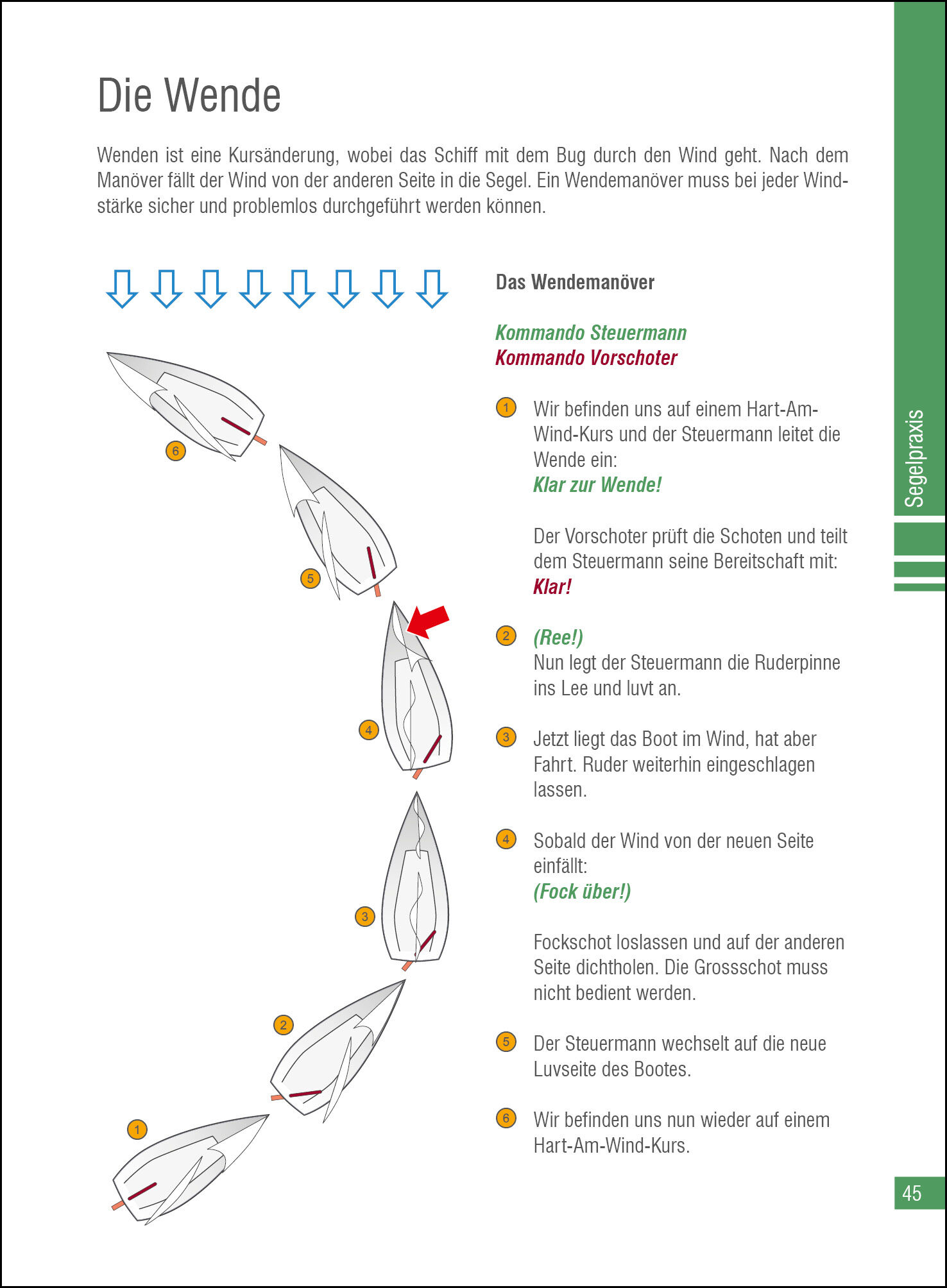 Die Wende

Wenden ist eine Kursänderung, wobei das Schiff mit dem Bug durch den Wind geht. Nach dem Manöver fällt der Wind von der anderen Seite in die Segel. Ein Wendemanöver muss bei jeder Windstärke sicher und problemlos durchgeführt werden können.

6

5

4

3

2

1

Das Wendemanöver

Kommando Steuermann
Kommando Vorschoter

1 Wir befinden uns auf einem Hart-Am-Wind-Kurs und der Steuermann leitet die Wende ein:
Klar zur Wende!

Der Vorschoter prüft die Schoten und teilt dem Steuermann seine Bereitschaft mit:
Klar!

2 (Ree!)
Nun legt der Steuermann die Ruderpinne ins Lee und luvt an.

3 Jetzt liegt das Boot im Wind, hat aber Fahrt. Ruder weiterhin eingeschlagen lassen.

4 Sobald der Wind von der neuen Seite einfällt:
(Fock über!)

Fockschot loslassen und auf der anderen Seite dichtholen. Die Grossschot muss nicht bedient werden.

5 Der Steuermann wechselt auf die neue Luvseite des Bootes.

6 Wir befinden uns nun wieder auf einem Hart-Am-Wind-Kurs.

Segelpraxis

45