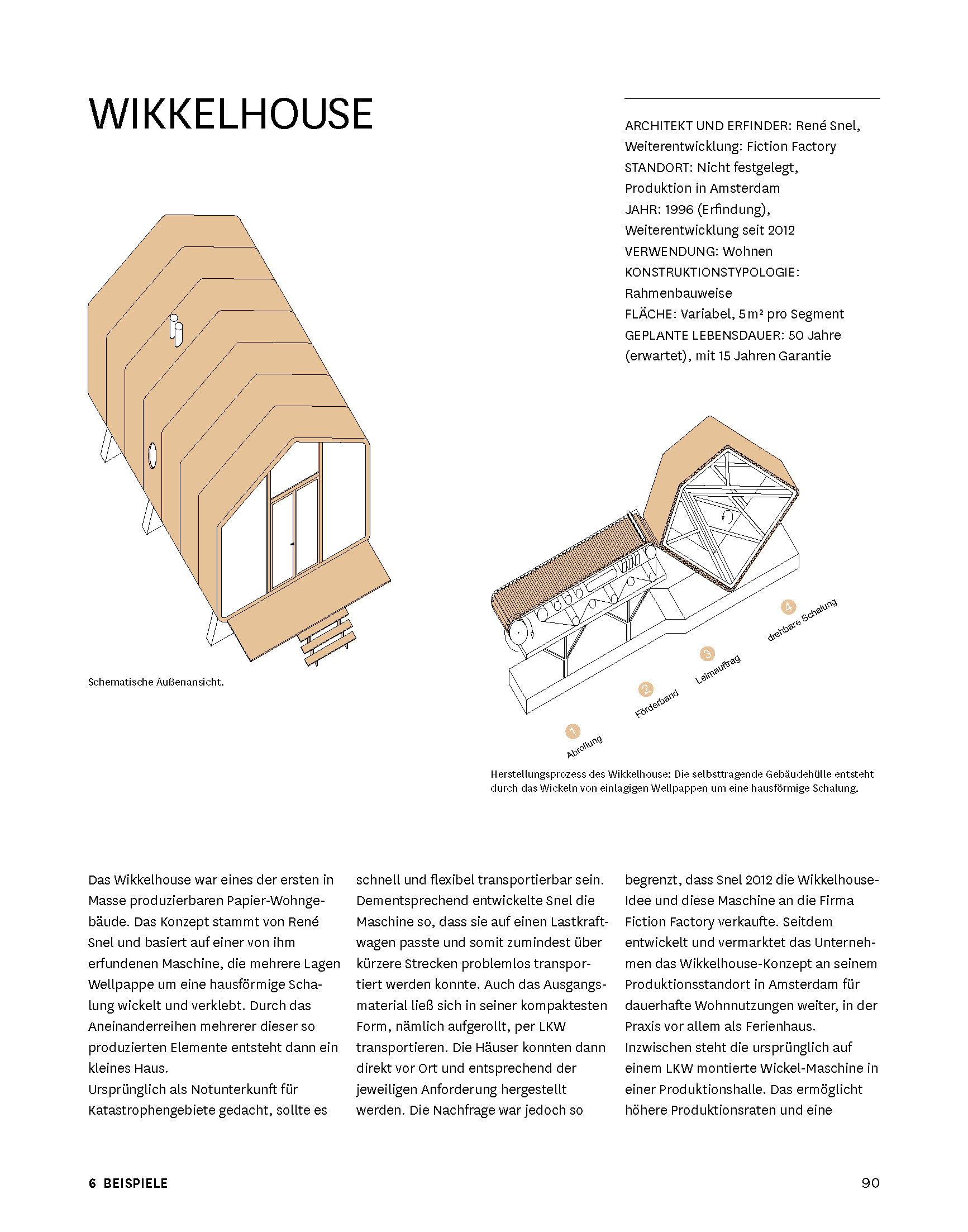 WIKKELHOUSE

ARCHITEKT UND ERFINDER: René Snel, Weiterentwicklung: Fiction Factory
STANDORT: Nicht festgelegt, Produktion in Amsterdam
JAHR: 1996 (Erfindung), Weiterentwicklung seit 2012
VERWENDUNG: Wohnen
KONSTRUKTIONSTYPOLOGIE: Rahmenbauweise
FLÄCHE: Variabel, 5 m² pro Segment
GEPLANTE LEBENSDAUER: 50 Jahre (erwartet), mit 15 Jahren Garantie

Schematische Außenansicht.

1 Abrollung
2 Förderband
3 Leimauftrag
4 drehbare Schalung

Herstellungsprozess des Wikkelhouse: Die selbsttragende Gebäudehülle entsteht durch das Wickeln von einlagigen Wellpappen um eine hausförmige Schalung.

Das Wikkelhouse war eines der ersten in Masse produzierbaren Papier-Wohngebäude. Das Konzept stammt von René Snel und basiert auf einer von ihm erfundenen Maschine, die mehrere Lagen Wellpappe um eine hausförmige Schalung wickelt und verklebt. Durch das Aneinanderreihen mehrerer dieser so produzierten Elemente entsteht dann ein kleines Haus.
Ursprünglich als Notunterkunft für Katastrophengebiete gedacht, sollte es schnell und flexibel transportierbar sein. Dementsprechend entwickelte Snel die Maschine so, dass sie auf einen Lastkraftwagen passte und somit zumindest über kürzere Strecken problemlos transportiert werden konnte. Auch das Ausgangsmaterial ließ sich in seiner kompaktesten Form, nämlich aufgerollt, per LKW transportieren. Die Häuser konnten dann direkt vor Ort und entsprechend der jeweiligen Anforderung hergestellt werden. Die Nachfrage war jedoch so begrenzt, dass Snel 2012 die Wikkelhouse-Idee und diese Maschine an die Firma Fiction Factory verkaufte. Seitdem entwickelt und vermarktet das Unternehmen das Wikkelhouse-Konzept an seinem Produktionsstandort in Amsterdam für dauerhafte Wohnnutzungen weiter, in der Praxis vor allem als Ferienhaus.
Inzwischen steht die ursprünglich auf einem LKW montierte Wickel-Maschine in einer Produktionshalle. Das ermöglicht höhere Produktionsraten und eine

6 BEISPIELE 90