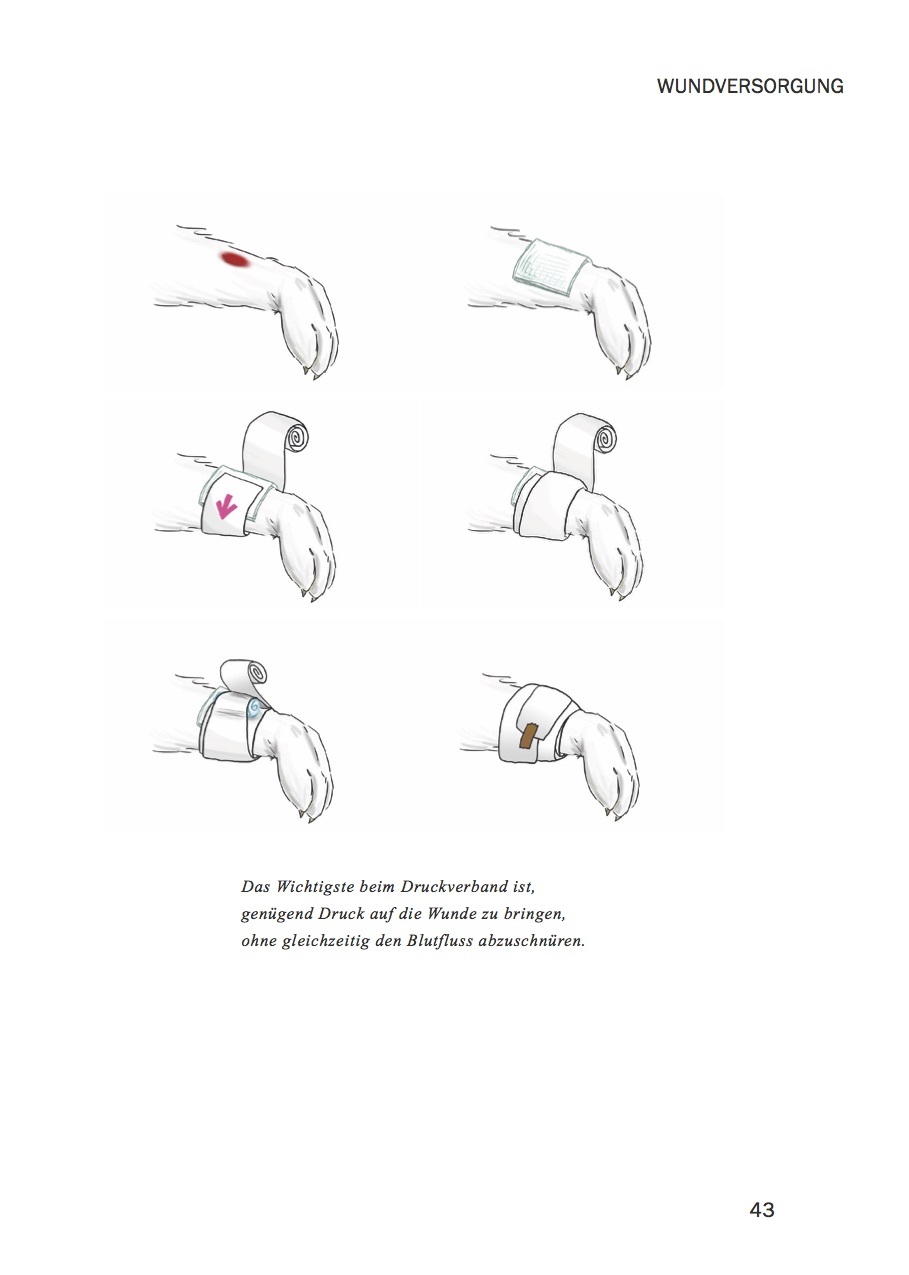 WUNDVERSORGUNG

Das Wichtigste beim Druckverband ist, genügend Druck auf die Wunde zu bringen, ohne gleichzeitig den Blutfluss abzuschnüren.

43