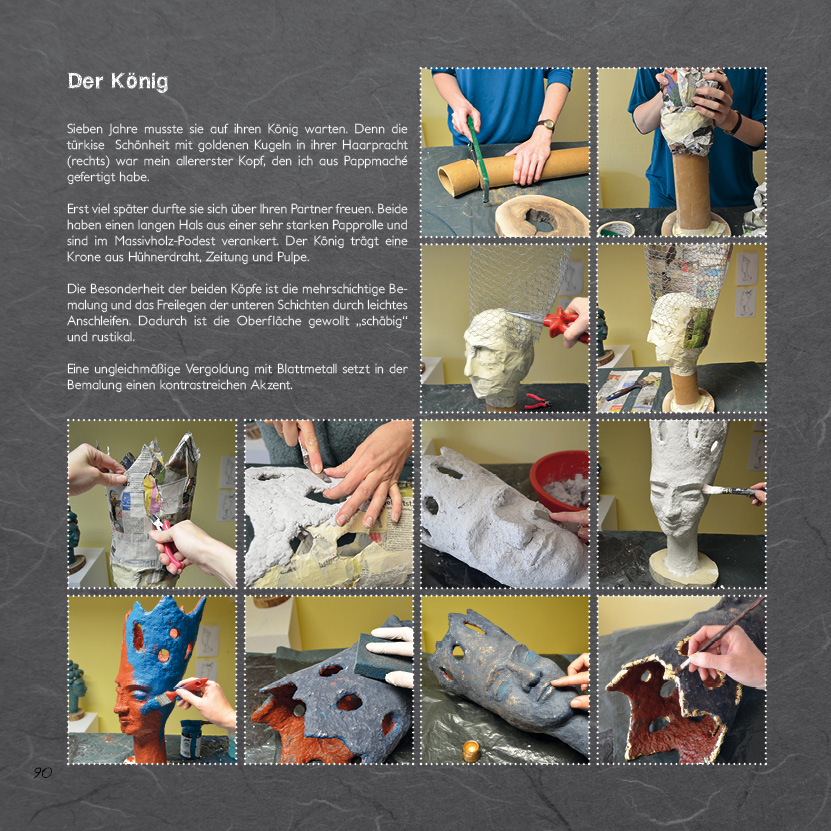 Der König

Sieben Jahre musste sie auf ihren König warten. Denn die türkise Schönheit mit goldenen Kugeln in ihrer Haarpracht (rechts) war mein allererster Kopf, den ich aus Pappmaché gefertigt habe.

Erst viel später durfte sie sich über Ihren Partner freuen. Beide haben einen langen Hals aus einer sehr starken Papprolle und sind im Massivholz-Podest verankert. Der König trägt eine Krone aus Hühnerdraht, Zeitung und Pulpe.

Die Besonderheit der beiden Köpfe ist die mehrschichtige Bemalung und das Freilegen der unteren Schichten durch leichtes Anschleifen. Dadurch ist die Oberfläche gewollt „schäbig" und rustikal.

Eine ungleichmäßige Vergoldung mit Blattmetall setzt in der Bemalung einen kontrastreichen Akzent.

90