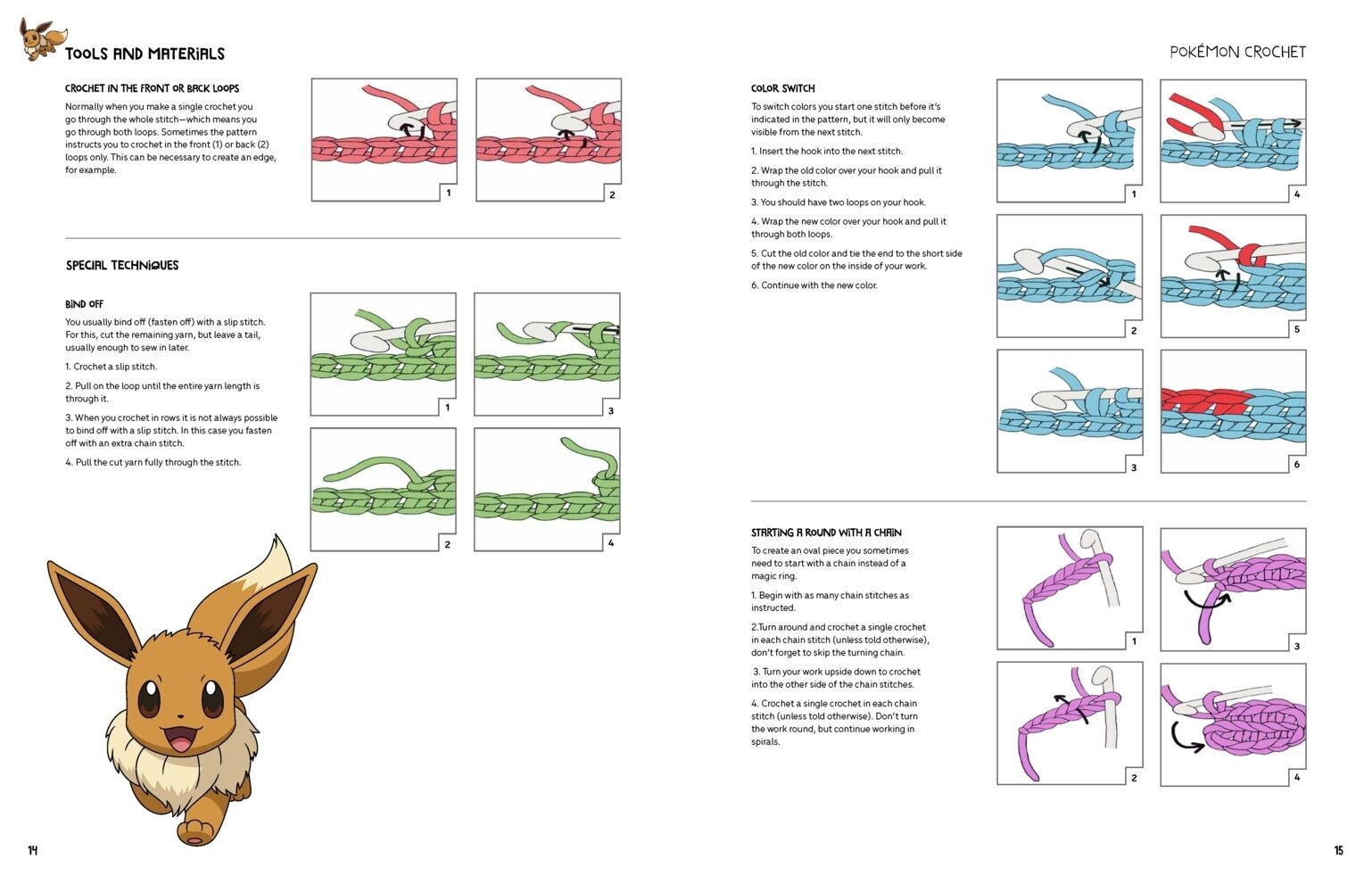 TOOLS AND MATERIALS

CROCHET IN THE FRONT OR BACK LOOPS

Normally when you make a single crochet you go through the whole stitch—which means you go through both loops. Sometimes the pattern instructs you to crochet in the front (1) or back (2) loops only. This can be necessary to create an edge, for example.

1

2

SPECIAL TECHNIQUES

BIND OFF

You usually bind off (fasten off) with a slip stitch. For this, cut the remaining yarn, but leave a tail, usually enough to sew in later.

1. Crochet a slip stitch.

2. Pull on the loop until the entire yarn length is through it.

3. When you crochet in rows it is not always possible to bind off with a slip stitch. In this case you fasten off with an extra chain stitch.

4. Pull the cut yarn fully through the stitch.

1

3

2

4

14

POKÉMON CROCHET

COLOR SWITCH

To switch colors you start one stitch before it's indicated in the pattern, but it will only become visible from the next stitch.

1. Insert the hook into the next stitch.

2. Wrap the old color over your hook and pull it through the stitch.

3. You should have two loops on your hook.

4. Wrap the new color over your hook and pull it through both loops.

5. Cut the old color and tie the end to the short side of the new color on the inside of your work.

6. Continue with the new color.

1

4

2

5

3

6

STARTING A ROUND WITH A CHAIN

To create an oval piece you sometimes need to start with a chain instead of a magic ring.

1. Begin with as many chain stitches as instructed.

2.Turn around and crochet a single crochet in each chain stitch (unless told otherwise), don't forget to skip the turning chain.

3. Turn your work upside down to crochet into the other side of the chain stitches.

4. Crochet a single crochet in each chain stitch (unless told otherwise). Don't turn the work round, but continue working in spirals.

1

3

2

4

15