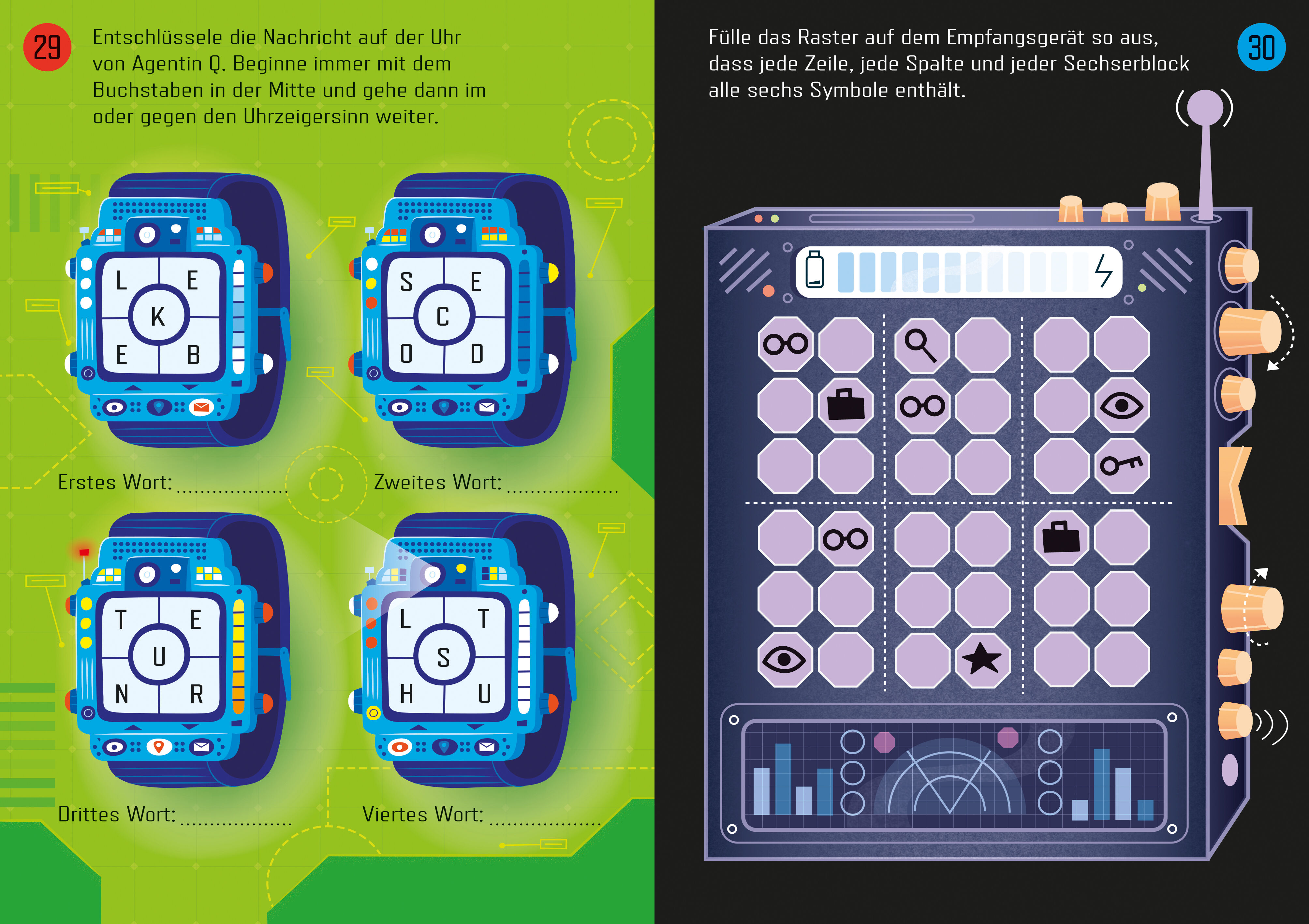 29

Entschlüssele die Nachricht auf der Uhr von Agentin Q. Beginne immer mit dem Buchstaben in der Mitte und gehe dann im oder gegen den Uhrzeigersinn weiter.

L E
K
E B

S E
C
O D

Erstes Wort: ..................

Zweites Wort: ..................

T E
U
N R

L T
S
H U

Drittes Wort: ..................

Viertes Wort: ..................

Fülle das Raster auf dem Empfangsgerät so aus, dass jede Zeile, jede Spalte und jeder Sechserblock alle sechs Symbole enthält.

30