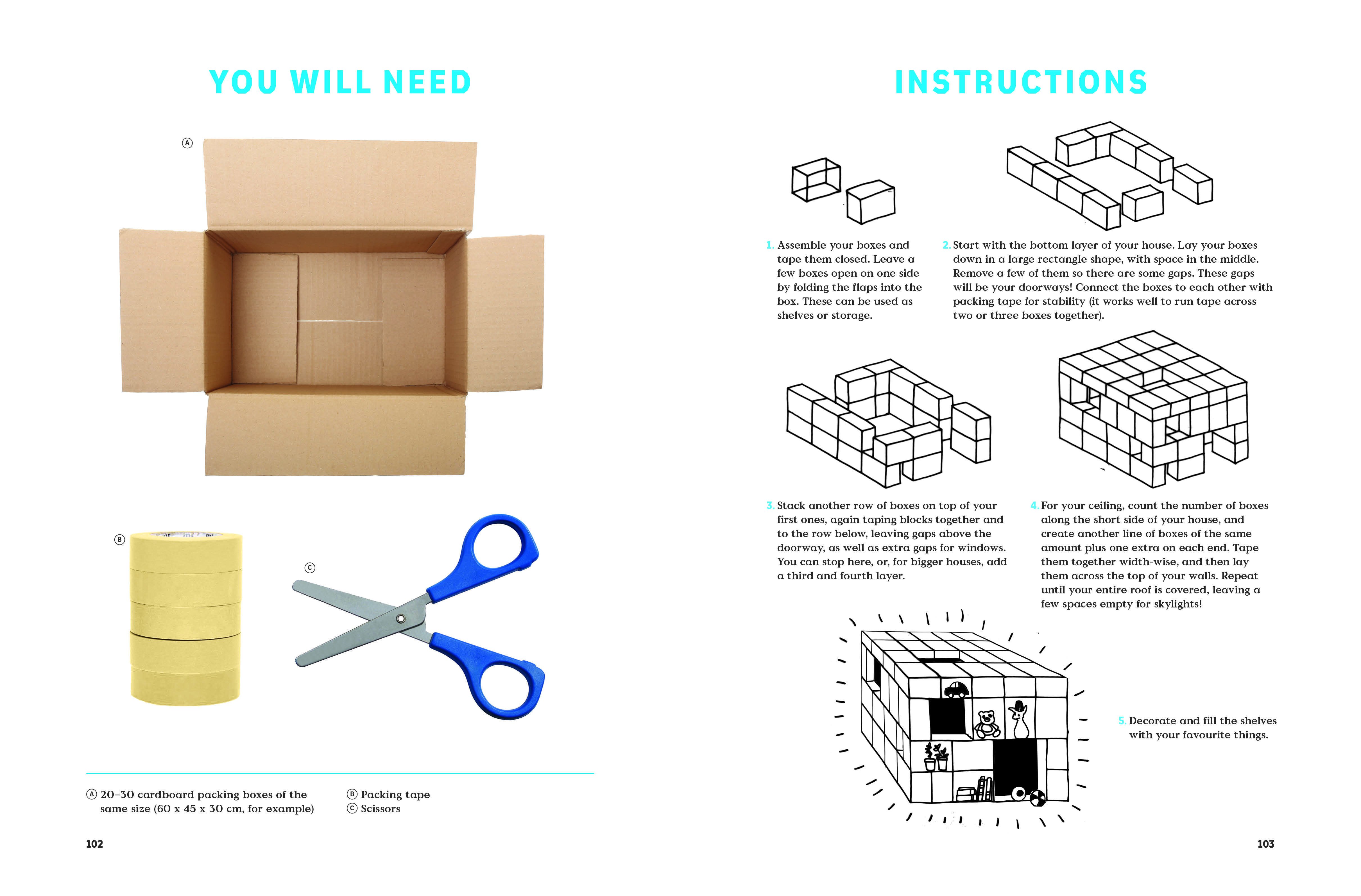 YOU WILL NEED

Ⓐ

Ⓑ

Ⓒ

Ⓐ 20–30 cardboard packing boxes of the same size (60 x 45 x 30 cm, for example)

Ⓑ Packing tape
Ⓒ Scissors

102

INSTRUCTIONS

1. Assemble your boxes and tape them closed. Leave a few boxes open on one side by folding the flaps into the box. These can be used as shelves or storage.

2. Start with the bottom layer of your house. Lay your boxes down in a large rectangle shape, with space in the middle. Remove a few of them so there are some gaps. These gaps will be your doorways! Connect the boxes to each other with packing tape for stability (it works well to run tape across two or three boxes together).

3. Stack another row of boxes on top of your first ones, again taping blocks together and to the row below, leaving gaps above the doorway, as well as extra gaps for windows. You can stop here, or, for bigger houses, add a third and fourth layer.

4. For your ceiling, count the number of boxes along the short side of your house, and create another line of boxes of the same amount plus one extra on each end. Tape them together width-wise, and then lay them across the top of your walls. Repeat until your entire roof is covered, leaving a few spaces empty for skylights!

5. Decorate and fill the shelves with your favourite things.

103