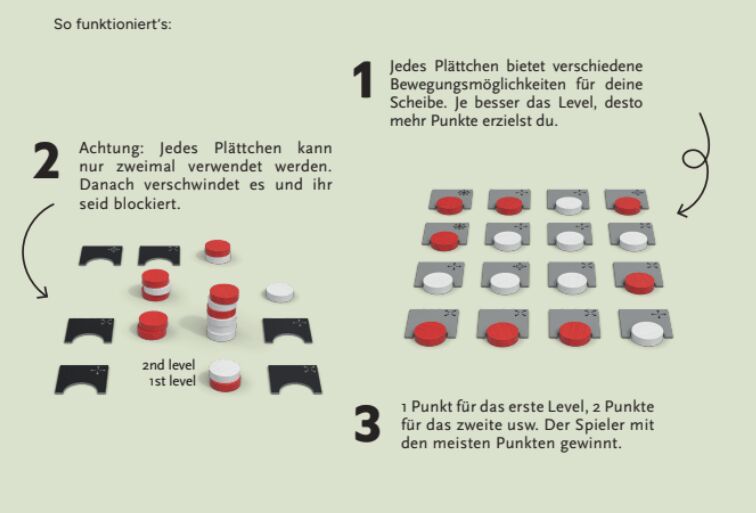 So funktioniert's:

1 Jedes Plättchen bietet verschiedene Bewegungsmöglichkeiten für deine Scheibe. Je besser das Level, desto mehr Punkte erzielst du.

2 Achtung: Jedes Plättchen kann nur zweimal verwendet werden. Danach verschwindet es und ihr seid blockiert.

2nd level
1st level

3 1 Punkt für das erste Level, 2 Punkte für das zweite usw. Der Spieler mit den meisten Punkten gewinnt.