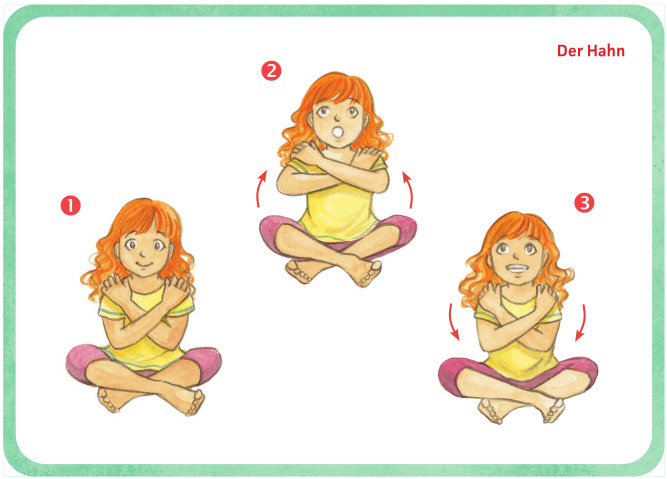 Der Hahn

2

1

3