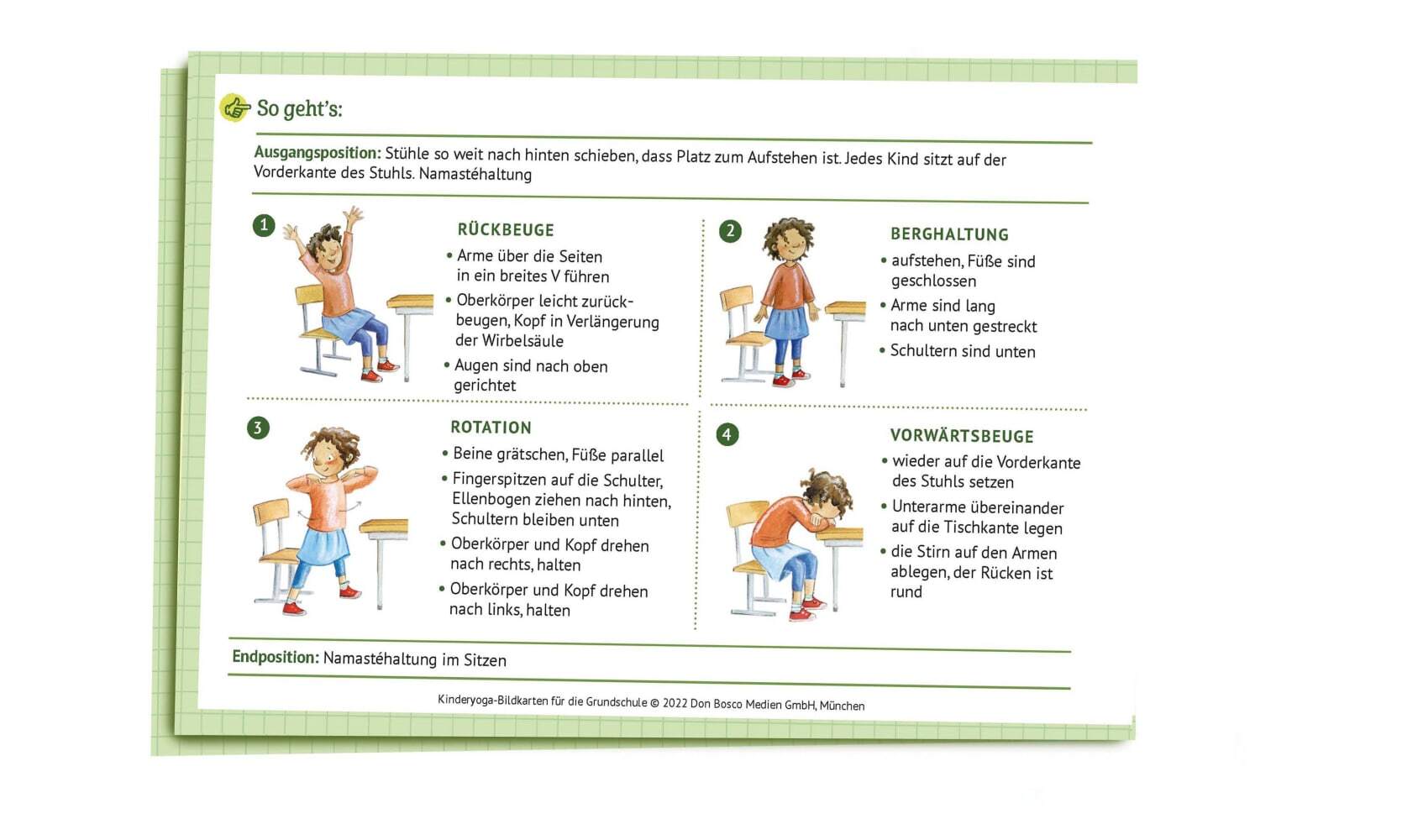 So geht's:

Ausgangsposition: Stühle so weit nach hinten schieben, dass Platz zum Aufstehen ist. Jedes Kind sitzt auf der Vorderkante des Stuhls. Namastéhaltung

1

RÜCKBEUGE
• Arme über die Seiten in ein breites V führen
• Oberkörper leicht zurückbeugen, Kopf in Verlängerung der Wirbelsäule
• Augen sind nach oben gerichtet

2

BERGHALTUNG
• aufstehen, Füße sind geschlossen
• Arme sind lang nach unten gestreckt
• Schultern sind unten

3

ROTATION
• Beine grätschen, Füße parallel
• Fingerspitzen auf die Schulter, Ellenbogen ziehen nach hinten, Schultern bleiben unten
• Oberkörper und Kopf drehen nach rechts, halten
• Oberkörper und Kopf drehen nach links, halten

4

VORWÄRTSBEUGE
• wieder auf die Vorderkante des Stuhls setzen
• Unterarme übereinander auf die Tischkante legen
• die Stirn auf den Armen ablegen, der Rücken ist rund

Endposition: Namastéhaltung im Sitzen

Kinderyoga-Bildkarten für die Grundschule © 2022 Don Bosco Medien GmbH, München