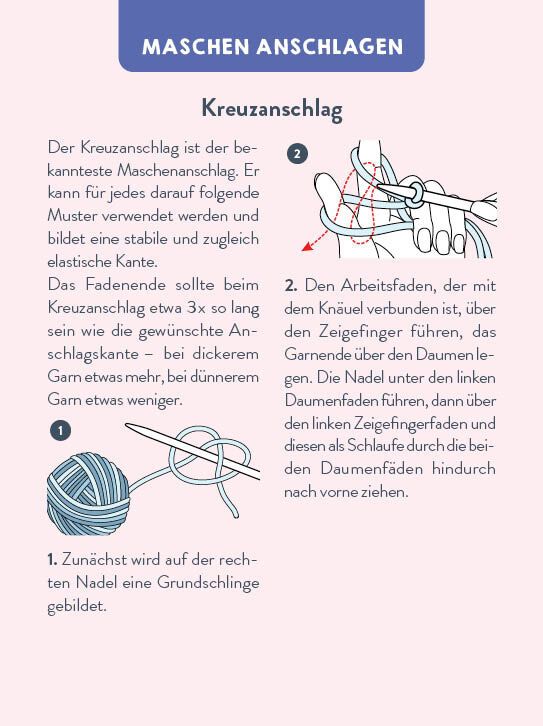 MASCHEN ANSCHLAGEN

Kreuzanschlag

Der Kreuzanschlag ist der bekannteste Maschenanschlag. Er kann für jedes darauf folgende Muster verwendet werden und bildet eine stabile und zugleich elastische Kante.
Das Fadenende sollte beim Kreuzanschlag etwa 3x so lang sein wie die gewünschte Anschlagskante – bei dickerem Garn etwas mehr, bei dünnerem Garn etwas weniger.

1

1. Zunächst wird auf der rechten Nadel eine Grundschlinge gebildet.

2

2. Den Arbeitsfaden, der mit dem Knäuel verbunden ist, über den Zeigefinger führen, das Garnende über den Daumen legen. Die Nadel unter den linken Daumenfaden führen, dann über den linken Zeigefingerfaden und diesen als Schlaufe durch die beiden Daumenfäden hindurch nach vorne ziehen.