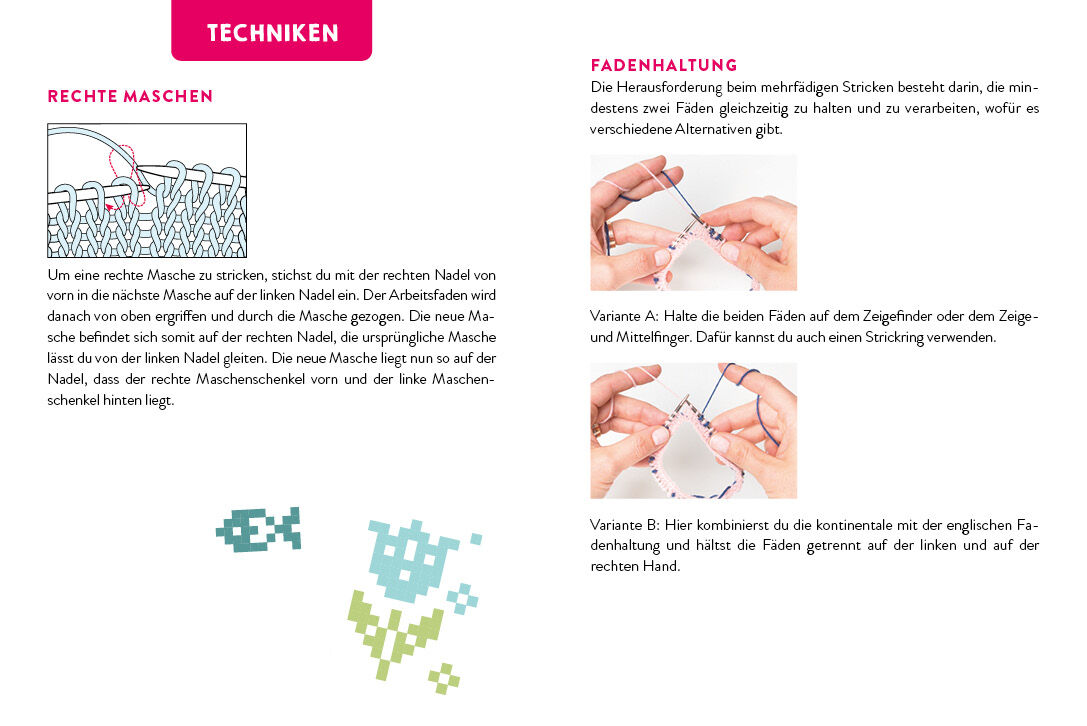 TECHNIKEN

RECHTE MASCHEN

Um eine rechte Masche zu stricken, stichst du mit der rechten Nadel von vorn in die nächste Masche auf der linken Nadel ein. Der Arbeitsfaden wird danach von oben ergriffen und durch die Masche gezogen. Die neue Masche befindet sich somit auf der rechten Nadel, die ursprüngliche Masche lässt du von der linken Nadel gleiten. Die neue Masche liegt nun so auf der Nadel, dass der rechte Maschenschenkel vorn und der linke Maschenschenkel hinten liegt.

FADENHALTUNG

Die Herausforderung beim mehrfädigen Stricken besteht darin, die mindestens zwei Fäden gleichzeitig zu halten und zu verarbeiten, wofür es verschiedene Alternativen gibt.

Variante A: Halte die beiden Fäden auf dem Zeigefinder oder dem Zeige- und Mittelfinger. Dafür kannst du auch einen Strickring verwenden.

Variante B: Hier kombinierst du die kontinentale mit der englischen Fadenhaltung und hältst die Fäden getrennt auf der linken und auf der rechten Hand.