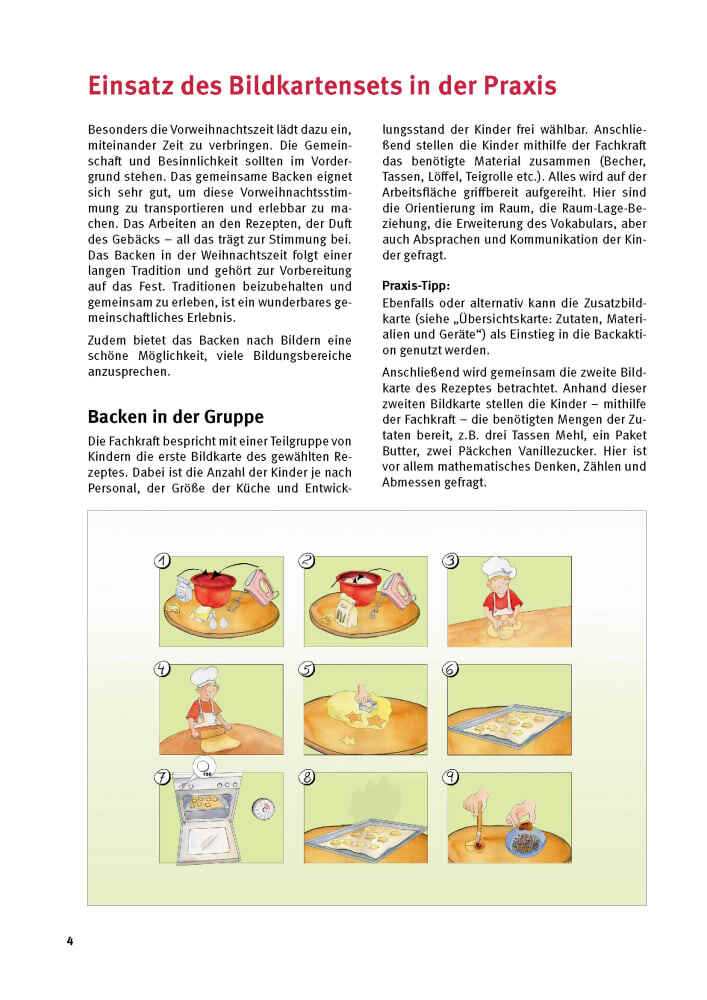 Einsatz des Bildkartensets in der Praxis

Besonders die Vorweihnachtszeit lädt dazu ein, miteinander Zeit zu verbringen. Die Gemeinschaft und Besinnlichkeit sollten im Vordergrund stehen. Das gemeinsame Backen eignet sich sehr gut, um diese Vorweihnachtsstimmung zu transportieren und erlebbar zu machen. Das Arbeiten an den Rezepten, der Duft des Gebäcks – all das trägt zur Stimmung bei. Das Backen in der Weihnachtszeit folgt einer langen Tradition und gehört zur Vorbereitung auf das Fest. Traditionen beizubehalten und gemeinsam zu erleben, ist ein wunderbares gemeinschaftliches Erlebnis.

Zudem bietet das Backen nach Bildern eine schöne Möglichkeit, viele Bildungsbereiche anzusprechen.

Backen in der Gruppe

Die Fachkraft bespricht mit einer Teilgruppe von Kindern die erste Bildkarte des gewählten Rezeptes. Dabei ist die Anzahl der Kinder je nach Personal, der Größe der Küche und Entwicklungsstand der Kinder frei wählbar. Anschließend stellen die Kinder mithilfe der Fachkraft das benötigte Material zusammen (Becher, Tassen, Löffel, Teigrolle etc.). Alles wird auf der Arbeitsfläche griffbereit aufgereiht. Hier sind die Orientierung im Raum, die Raum-Lage-Beziehung, die Erweiterung des Vokabulars, aber auch Absprachen und Kommunikation der Kinder gefragt.

Praxis-Tipp:
Ebenfalls oder alternativ kann die Zusatzbildkarte (siehe „Übersichtskarte: Zutaten, Materialien und Geräte“) als Einstieg in die Backaktion genutzt werden.

Anschließend wird gemeinsam die zweite Bildkarte des Rezeptes betrachtet. Anhand dieser zweiten Bildkarte stellen die Kinder – mithilfe der Fachkraft – die benötigten Mengen der Zutaten bereit, z.B. drei Tassen Mehl, ein Paket Butter, zwei Päckchen Vanillezucker. Hier ist vor allem mathematisches Denken, Zählen und Abmessen gefragt.

1 2 3 4 5 6 7 8 9

4