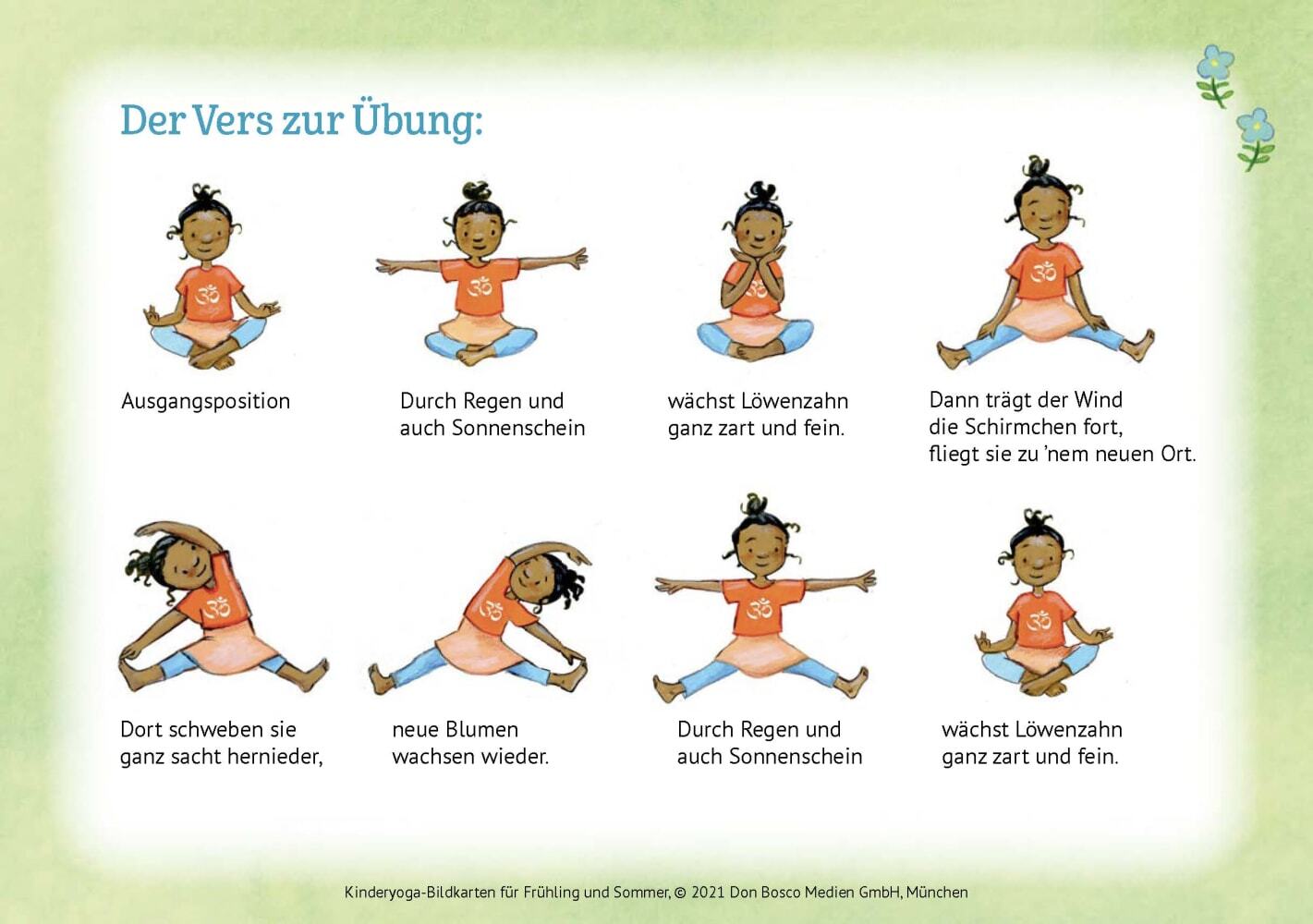 Der Vers zur Übung:

Ausgangsposition

Durch Regen und auch Sonnenschein

wächst Löwenzahn ganz zart und fein.

Dann trägt der Wind die Schirmchen fort, fliegt sie zu 'nem neuen Ort.

Dort schweben sie ganz sacht hernieder,

neue Blumen wachsen wieder.

Durch Regen und auch Sonnenschein

wächst Löwenzahn ganz zart und fein.

Kinderyoga-Bildkarten für Frühling und Sommer, © 2021 Don Bosco Medien GmbH, München