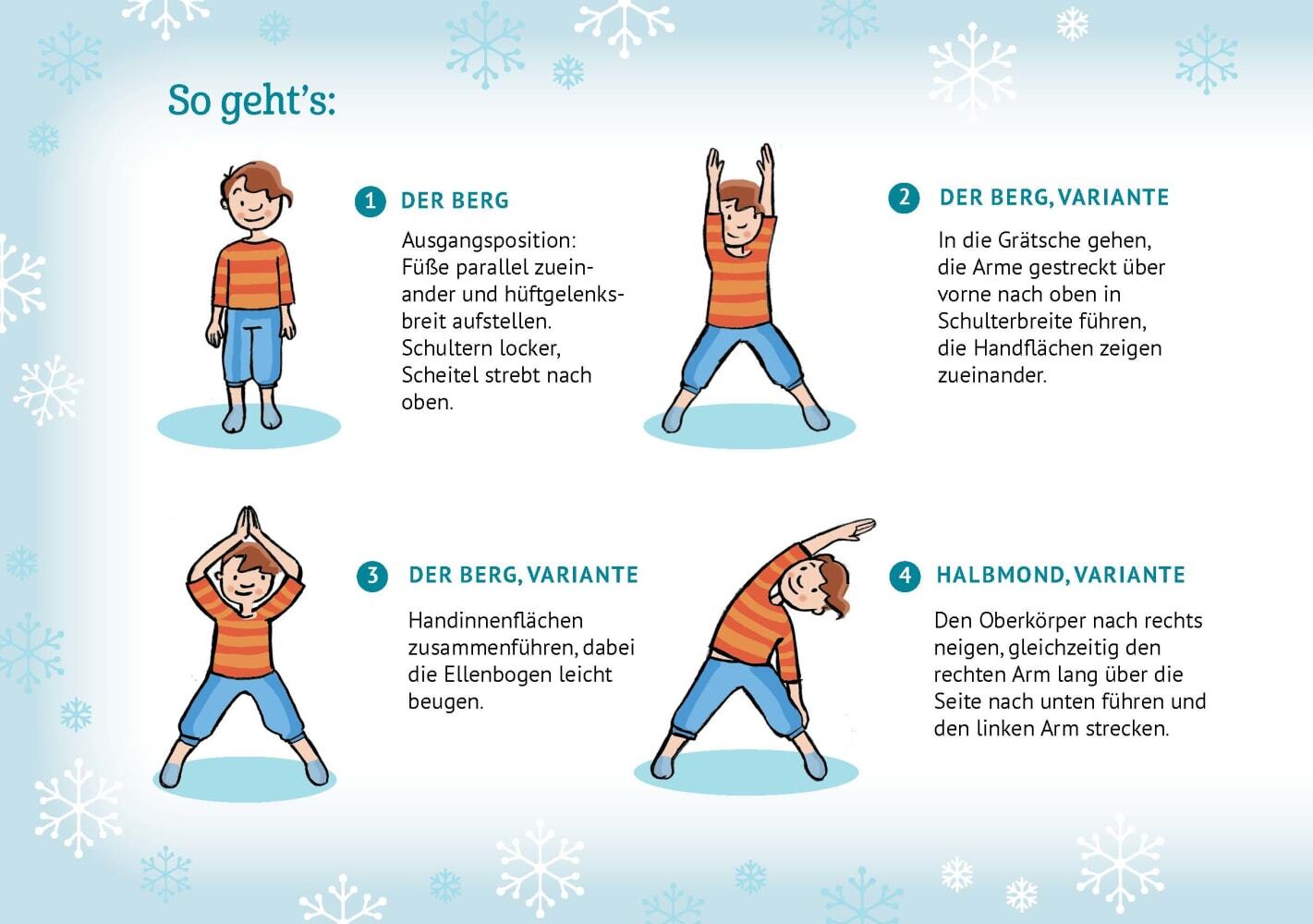 So geht's:

1 DER BERG

Ausgangsposition: Füße parallel zueinander und hüftgelenksbreit aufstellen. Schultern locker, Scheitel strebt nach oben.

2 DER BERG, VARIANTE

In die Grätsche gehen, die Arme gestreckt über vorne nach oben in Schulterbreite führen, die Handflächen zeigen zueinander.

3 DER BERG, VARIANTE

Handinnenflächen zusammenführen, dabei die Ellenbogen leicht beugen.

4 HALBMOND, VARIANTE

Den Oberkörper nach rechts neigen, gleichzeitig den rechten Arm lang über die Seite nach unten führen und den linken Arm strecken.