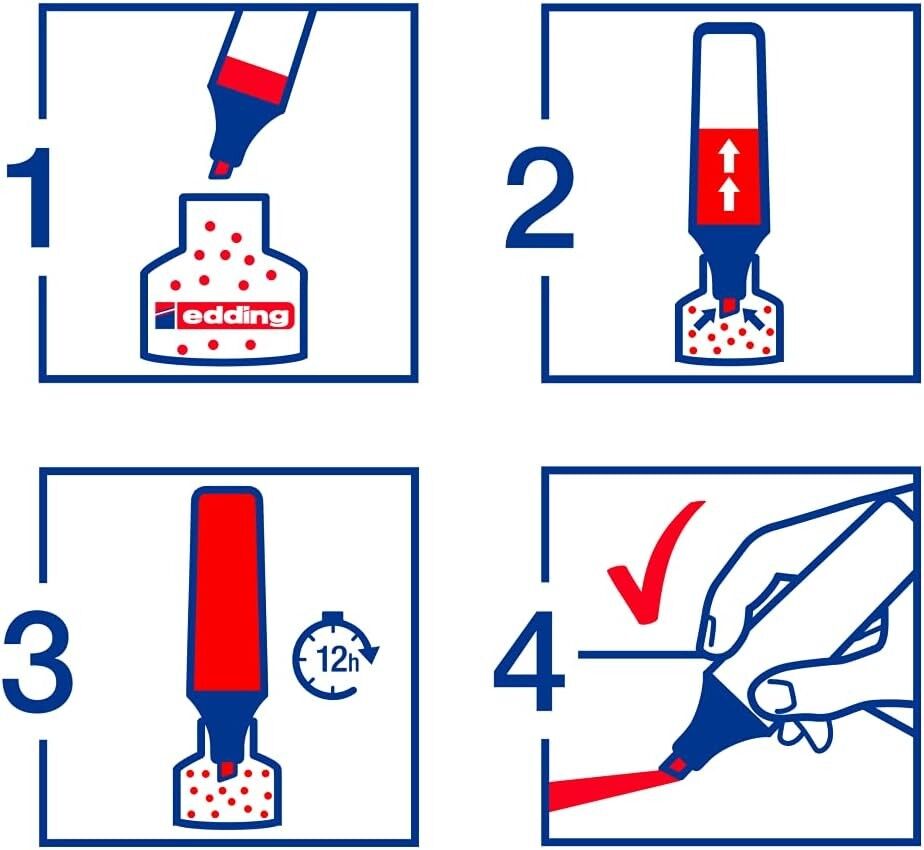 1

edding

2

3

12h

4