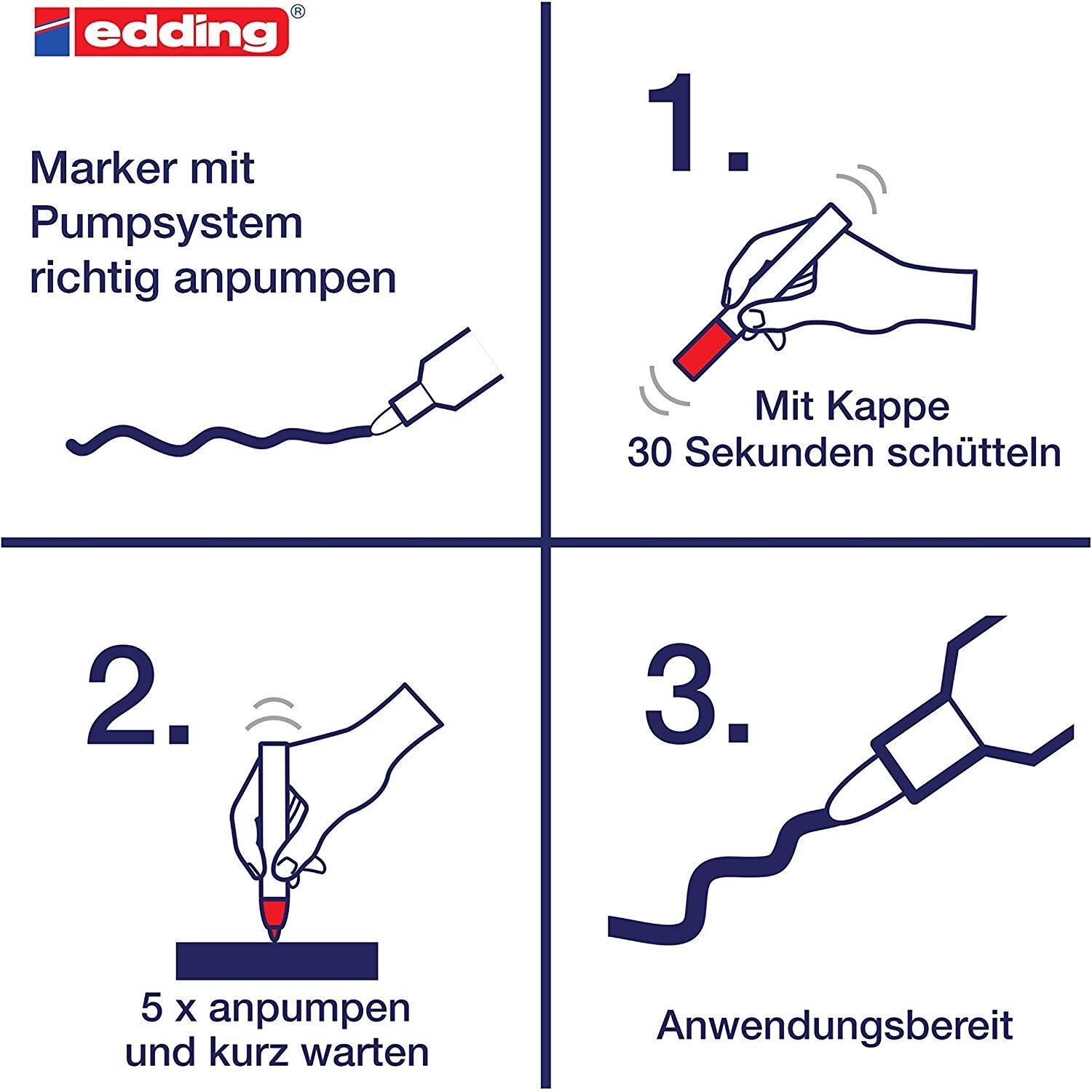 edding®

Marker mit Pumpsystem richtig anpumpen

1.

Mit Kappe
30 Sekunden schütteln

2.

5 x anpumpen
und kurz warten

3.

Anwendungsbereit