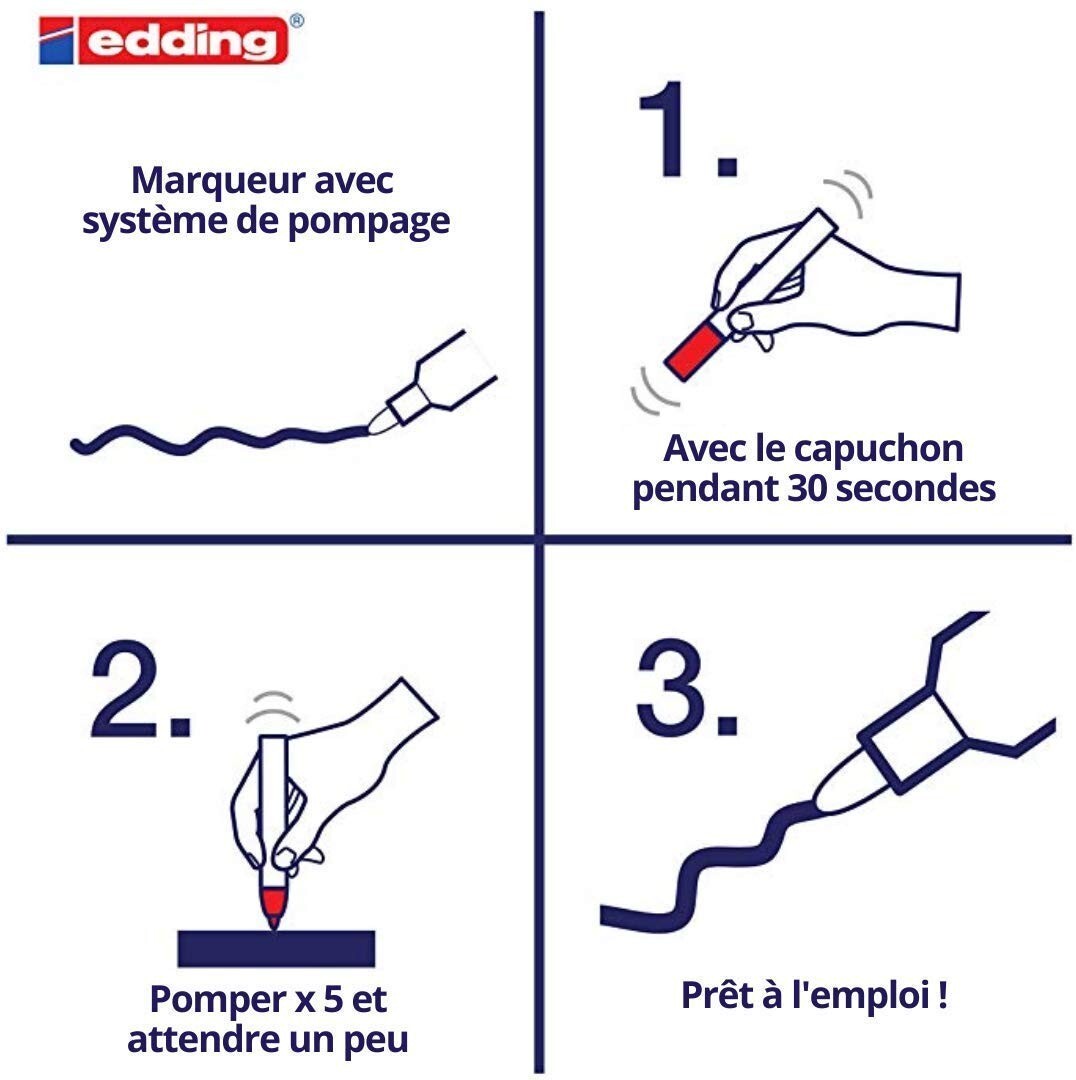 edding®

Marqueur avec système de pompage

1.

Avec le capuchon pendant 30 secondes

2.

Pomper x 5 et attendre un peu

3.

Prêt à l'emploi !