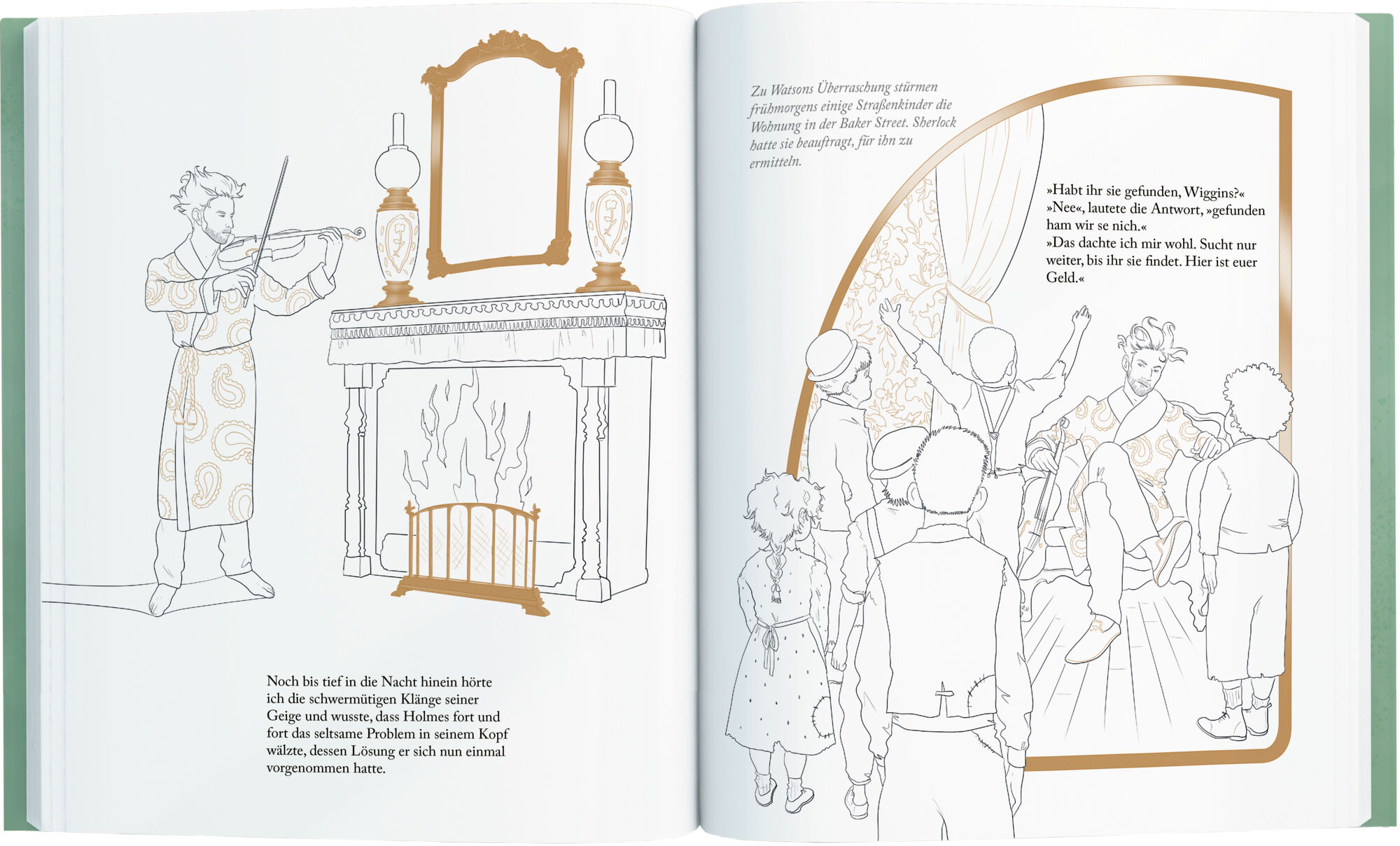 Noch bis tief in die Nacht hinein hörte ich die schwermütigen Klänge seiner Geige und wusste, dass Holmes fort und fort das seltsame Problem in seinem Kopf wälzte, dessen Lösung er sich nun einmal vorgenommen hatte.

Zu Watsons Überraschung stürmen frühmorgens einige Straßenkinder die Wohnung in der Baker Street. Sherlock hatte sie beauftragt, für ihn zu ermitteln.

»Habt ihr sie gefunden, Wiggins?«
»Nee«, lautete die Antwort, »gefunden ham wir se nich.«
»Das dachte ich mir wohl. Sucht nur weiter, bis ihr sie findet. Hier ist euer Geld.«